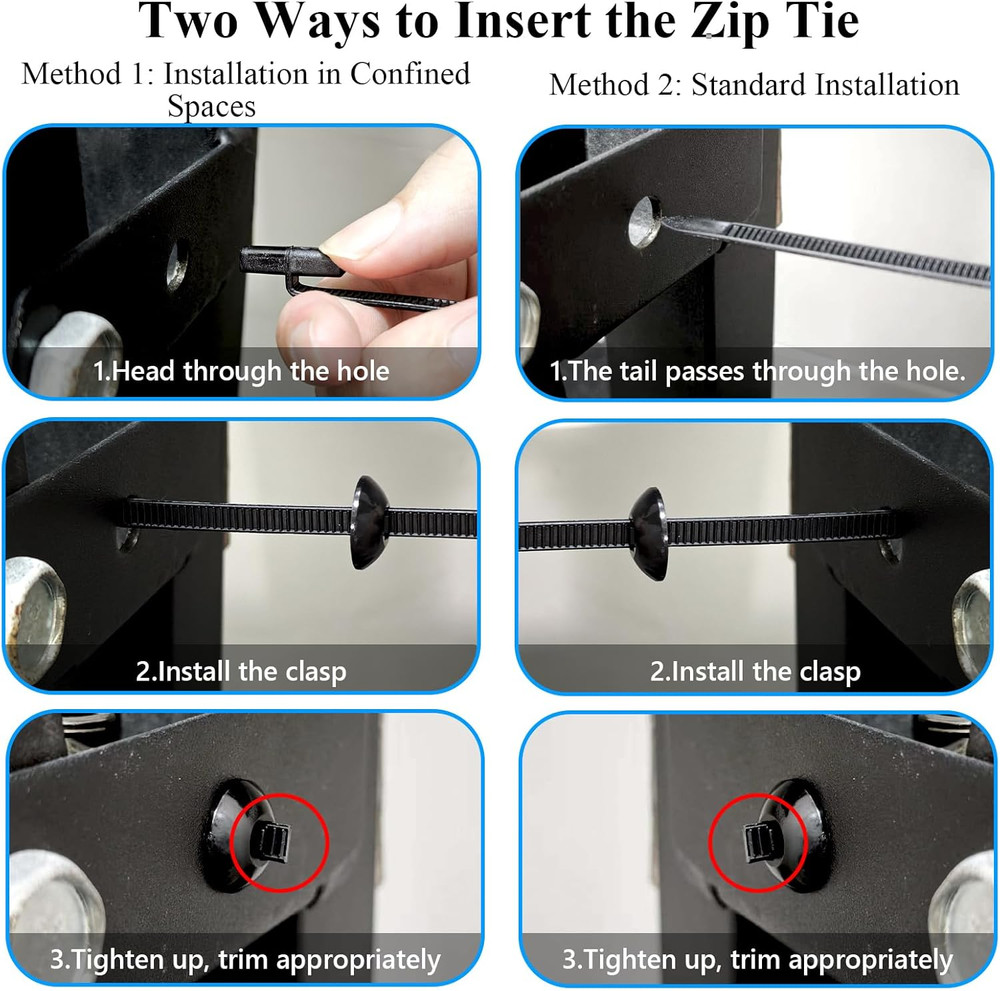 Two Ways to Insert the Zip Tie

Method 1: Installation in Confined Spaces

1.Head through the hole

2.Install the clasp

3.Tighten up, trim appropriately

Method 2: Standard Installation

1.The tail passes through the hole.

2.Install the clasp

3.Tighten up, trim appropriately