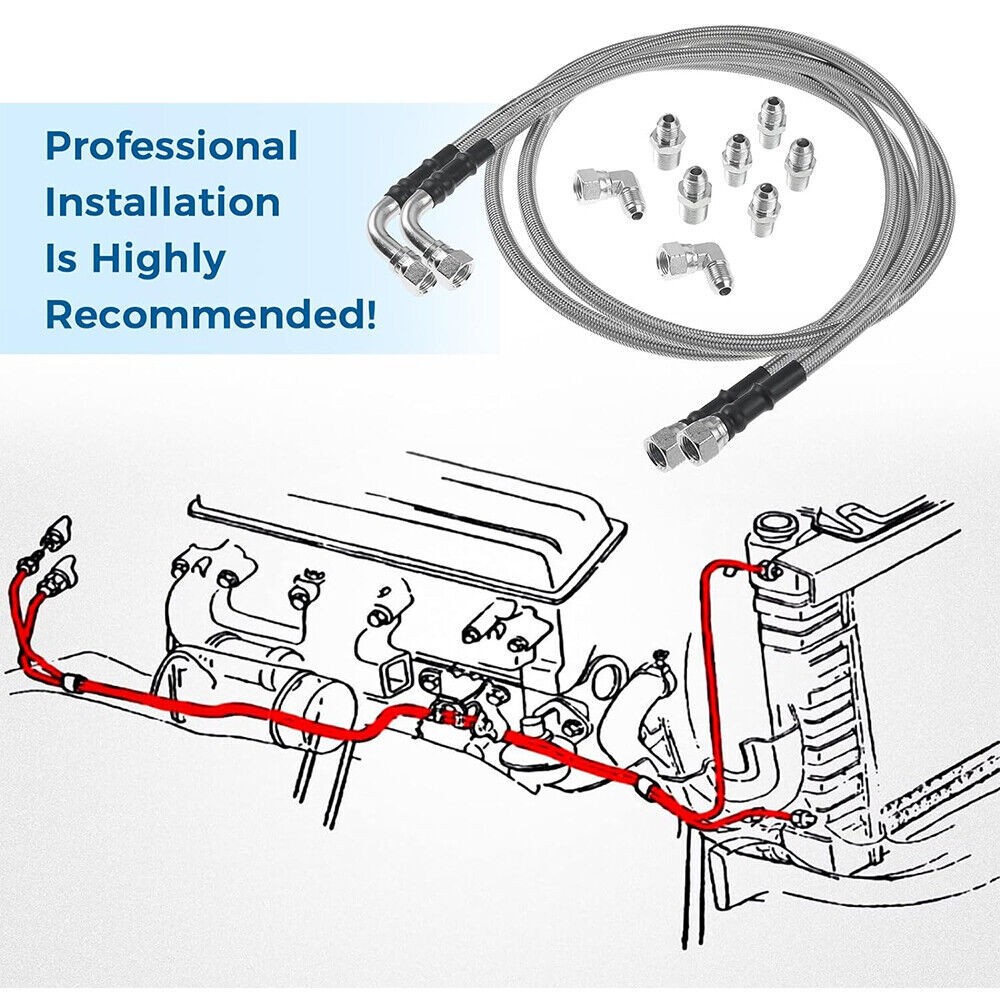 Professional Installation Is Highly Recommended!