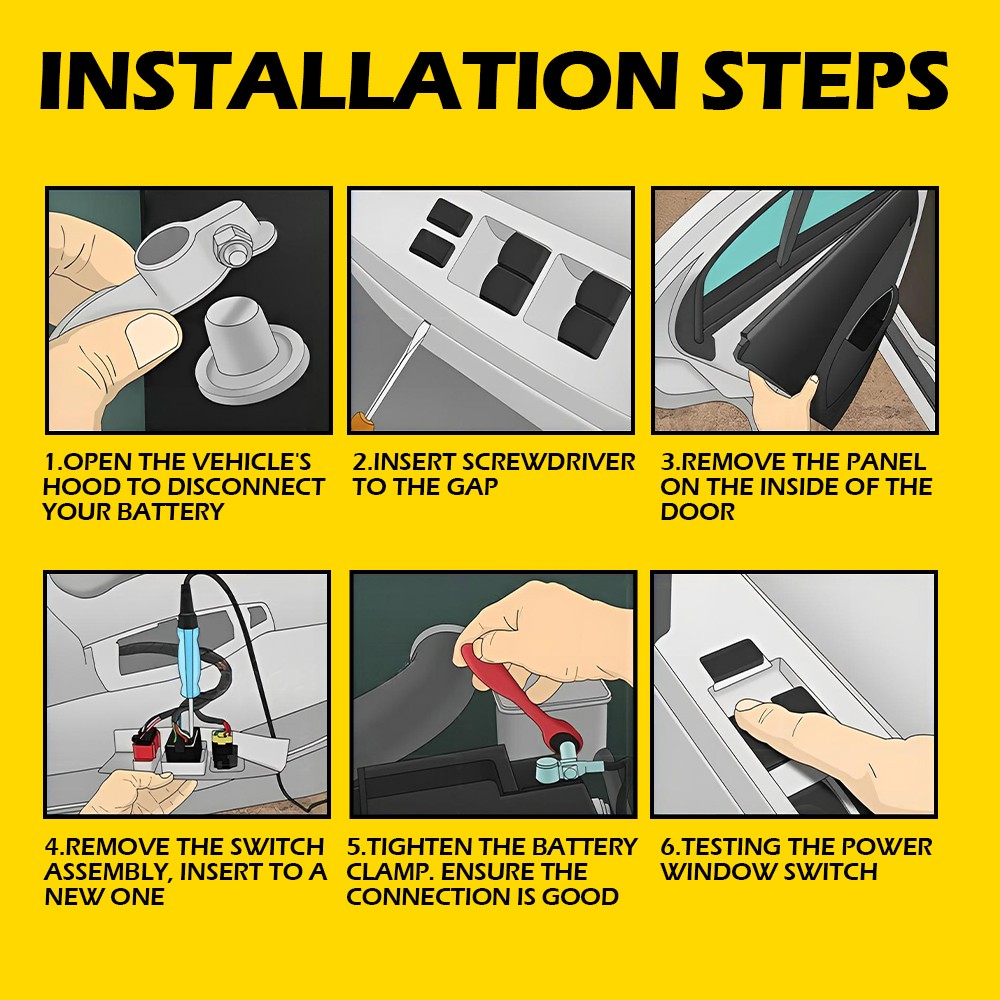 INSTALLATION STEPS

1.OPEN THE VEHICLE'S HOOD TO DISCONNECT YOUR BATTERY

2.INSERT SCREWDRIVER TO THE GAP

3.REMOVE THE PANEL ON THE INSIDE OF THE DOOR

4.REMOVE THE SWITCH ASSEMBLY, INSERT TO A NEW ONE

5.TIGHTEN THE BATTERY CLAMP. ENSURE THE CONNECTION IS GOOD

6.TESTING THE POWER WINDOW SWITCH