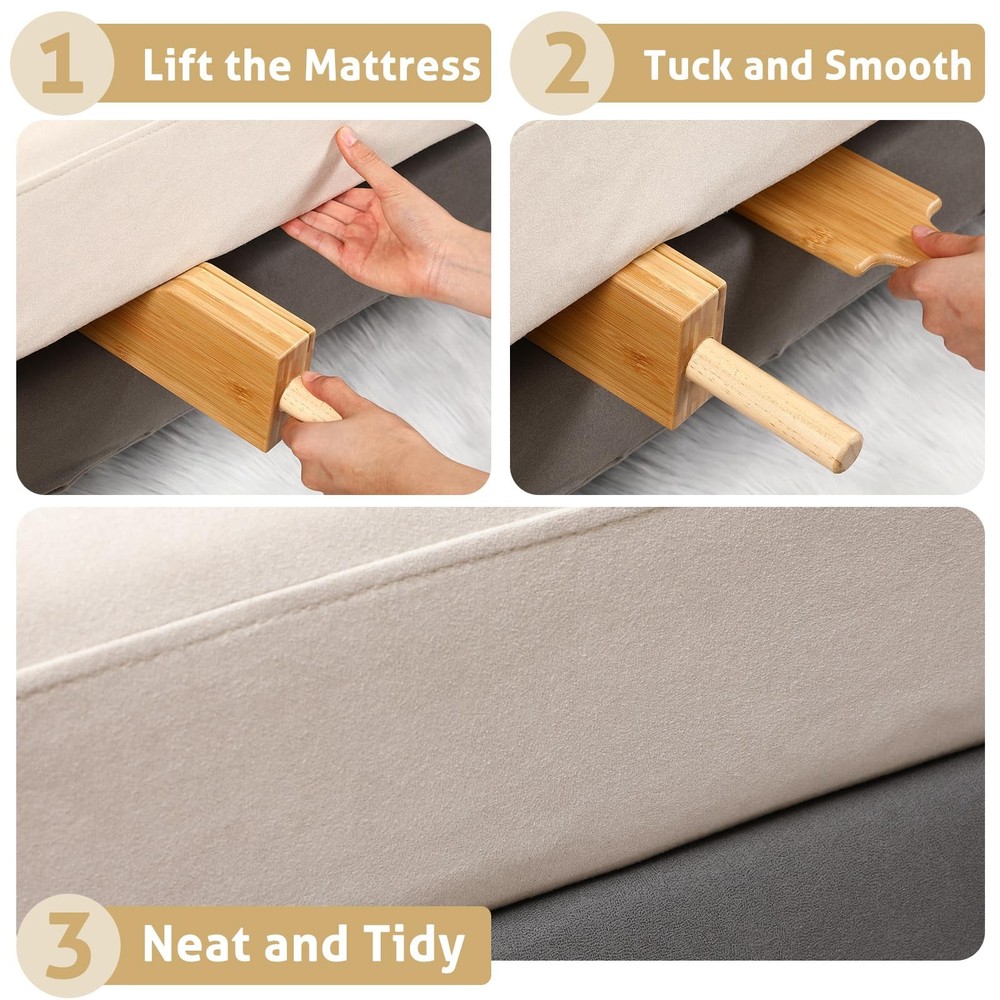 1 Lift the Mattress

2 Tuck and Smooth

3 Neat and Tidy