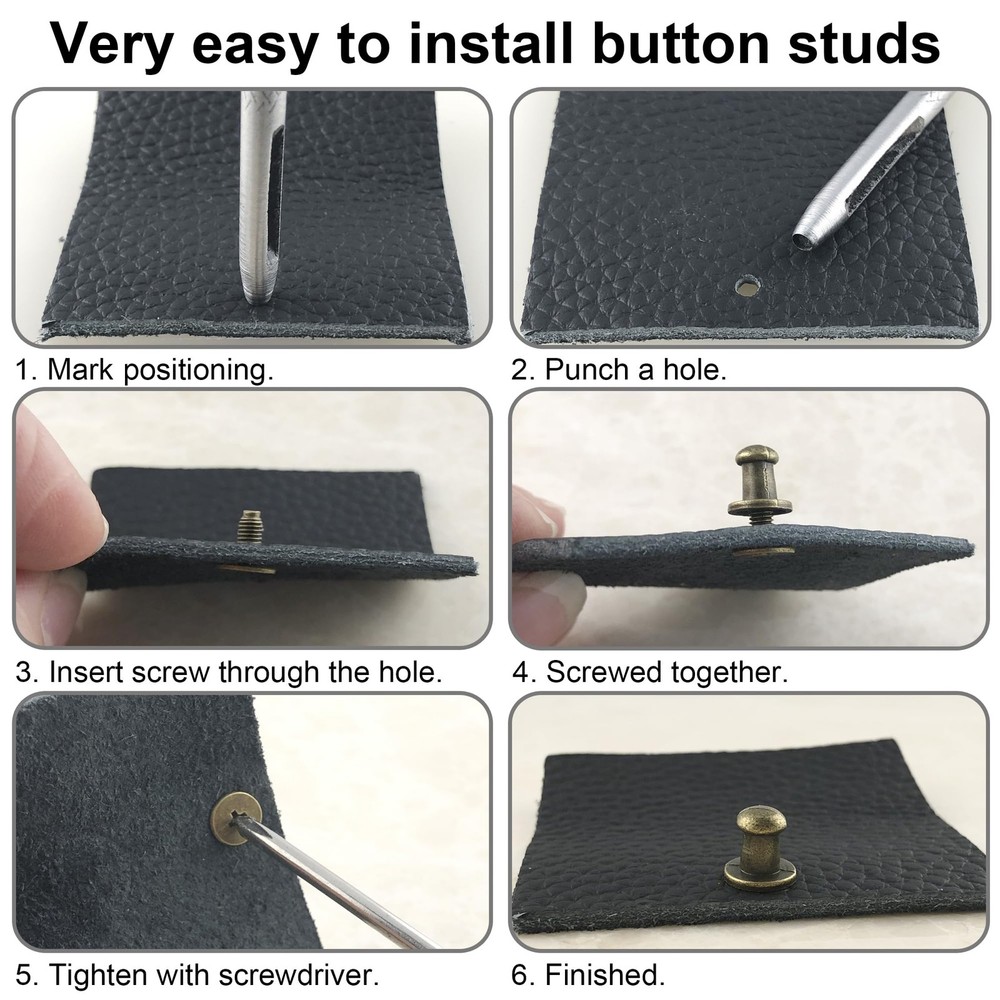 Very easy to install button studs

1. Mark positioning.

2. Punch a hole.

3. Insert screw through the hole.

4. Screwed together.

5. Tighten with screwdriver.

6. Finished.