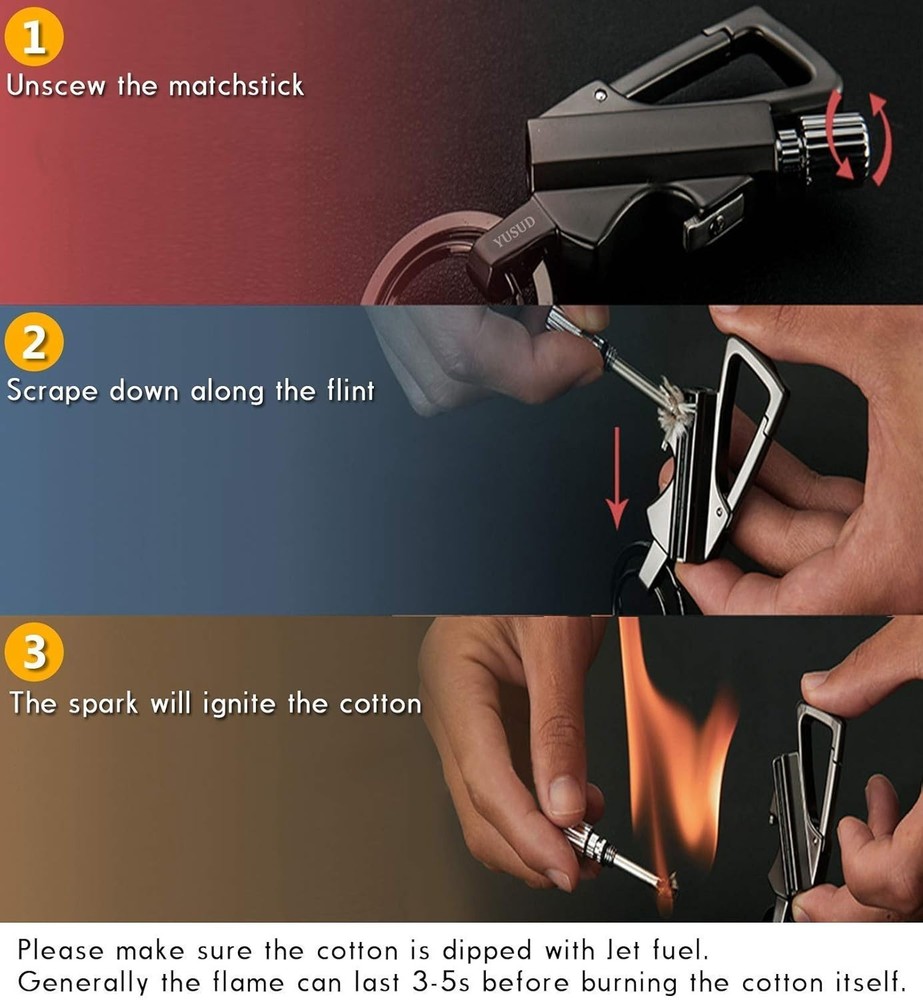 1
Unscew the matchstick

YUSUD

2
Scrape down along the flint

3
The spark will ignite the cotton

Please make sure the cotton is dipped with Jet fuel.
Generally the flame can last 3-5s before burning the cotton itself.