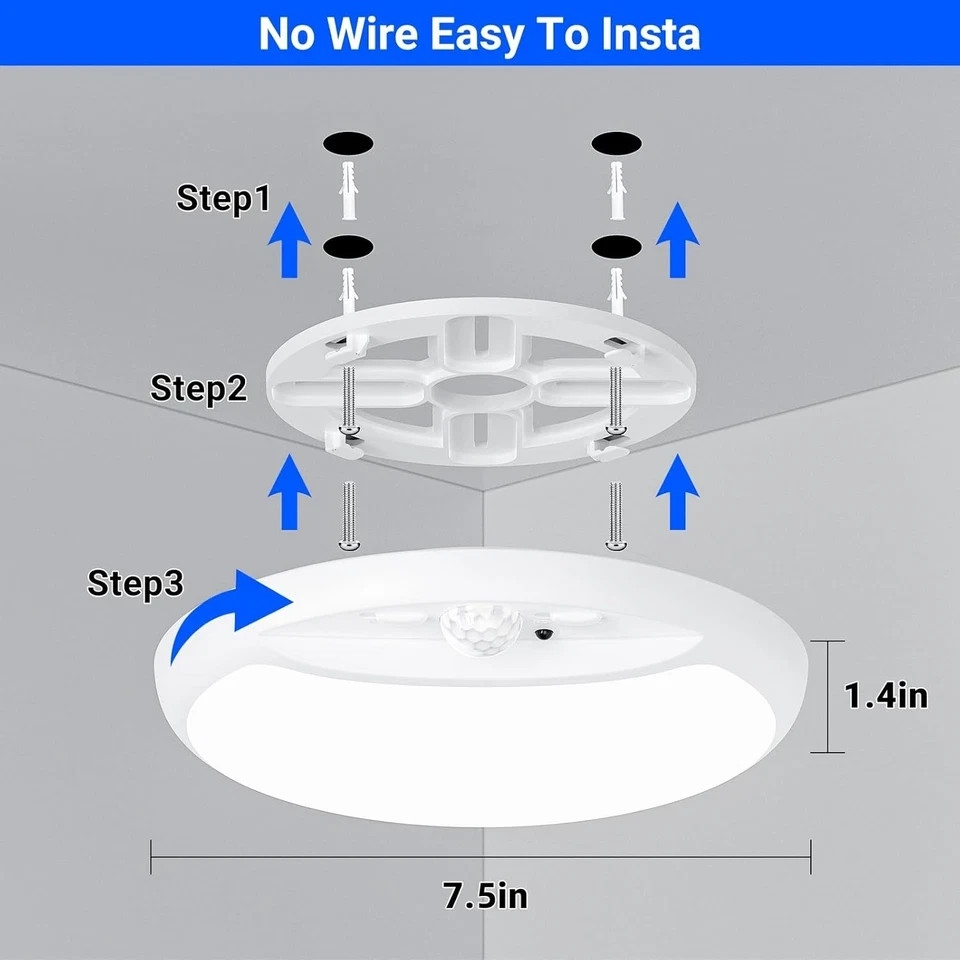 No Wire Easy To Insta

Step1

Step2

Step3

1.4in

7.5in