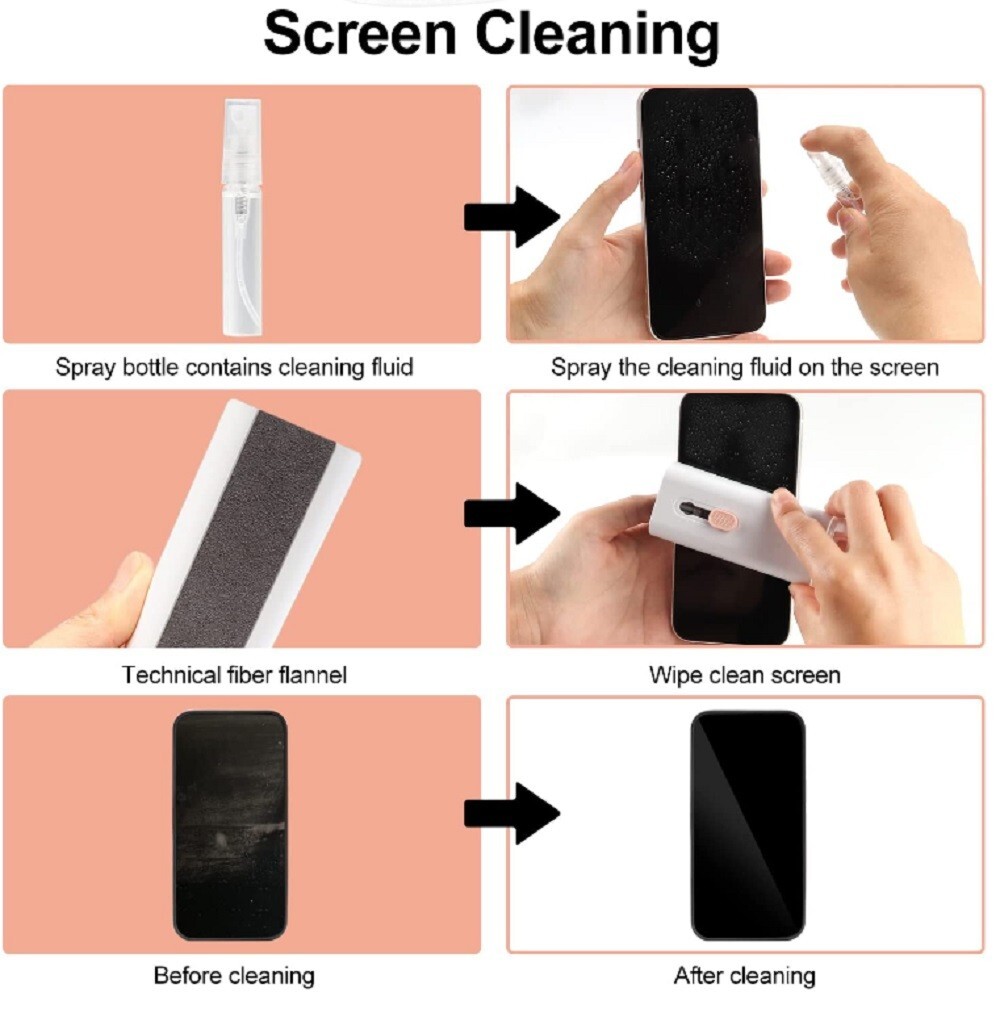 Screen Cleaning

Spray bottle contains cleaning fluid

Spray the cleaning fluid on the screen

Technical fiber flannel

Wipe clean screen

Before cleaning

After cleaning