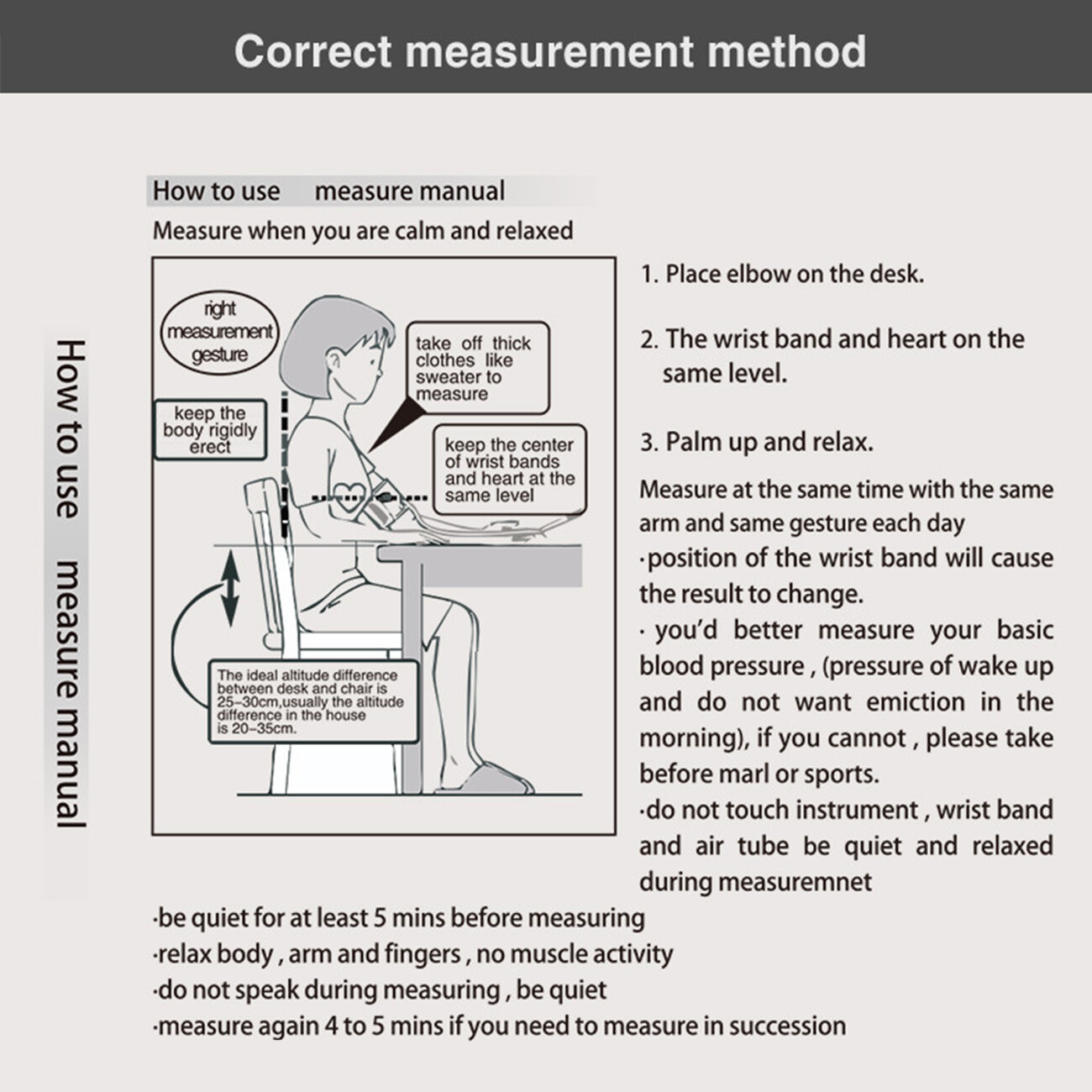 Correct measurement method

How to use measure manual

How to use measure manual

Measure when you are calm and relaxed

right measurement gesture

keep the body rigidly erect

take off thick clothes like sweater to measure

keep the center of wrist bands and heart at the same level

The ideal altitude difference between desk and chair is 25–30cm,usually the altitude difference in the house is 20–35cm.

1. Place elbow on the desk.

2. The wrist band and heart on the same level.

3. Palm up and relax.

Measure at the same time with the same arm and same gesture each day

·position of the wrist band will cause the result to change.

· you'd better measure your basic blood pressure , (pressure of wake up and do not want emiction in the morning), if you cannot , please take before marl or sports.

·do not touch instrument , wrist band and air tube be quiet and relaxed during measuremnet

·be quiet for at least 5 mins before measuring

·relax body , arm and fingers , no muscle activity

·do not speak during measuring , be quiet

·measure again 4 to 5 mins if you need to measure in succession