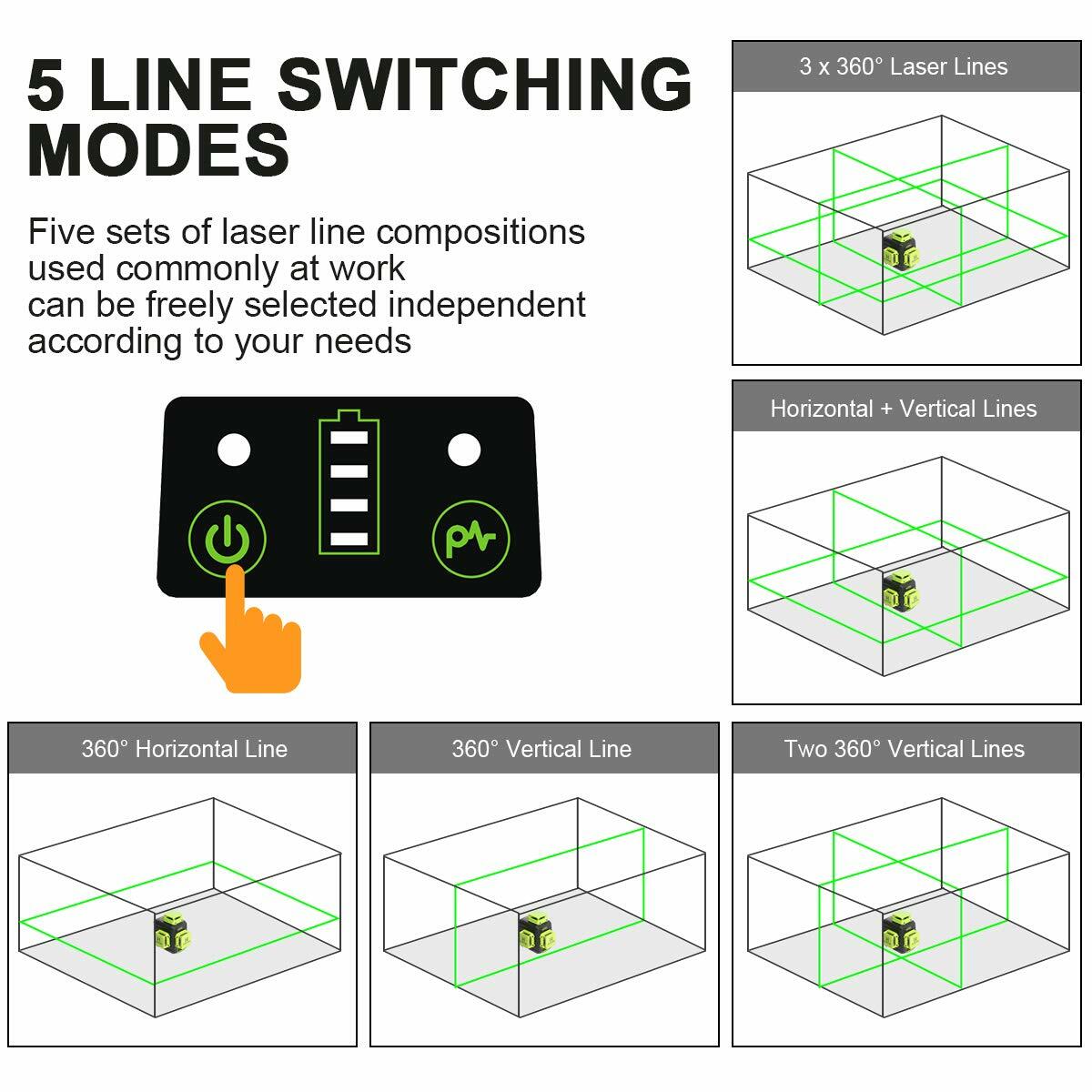 5 LINE SWITCHING MODES

Five sets of laser line compositions used commonly at work can be freely selected independent according to your needs

3 x 360° Laser Lines

Horizontal + Vertical Lines

360° Horizontal Line

360° Vertical Line

Two 360° Vertical Lines