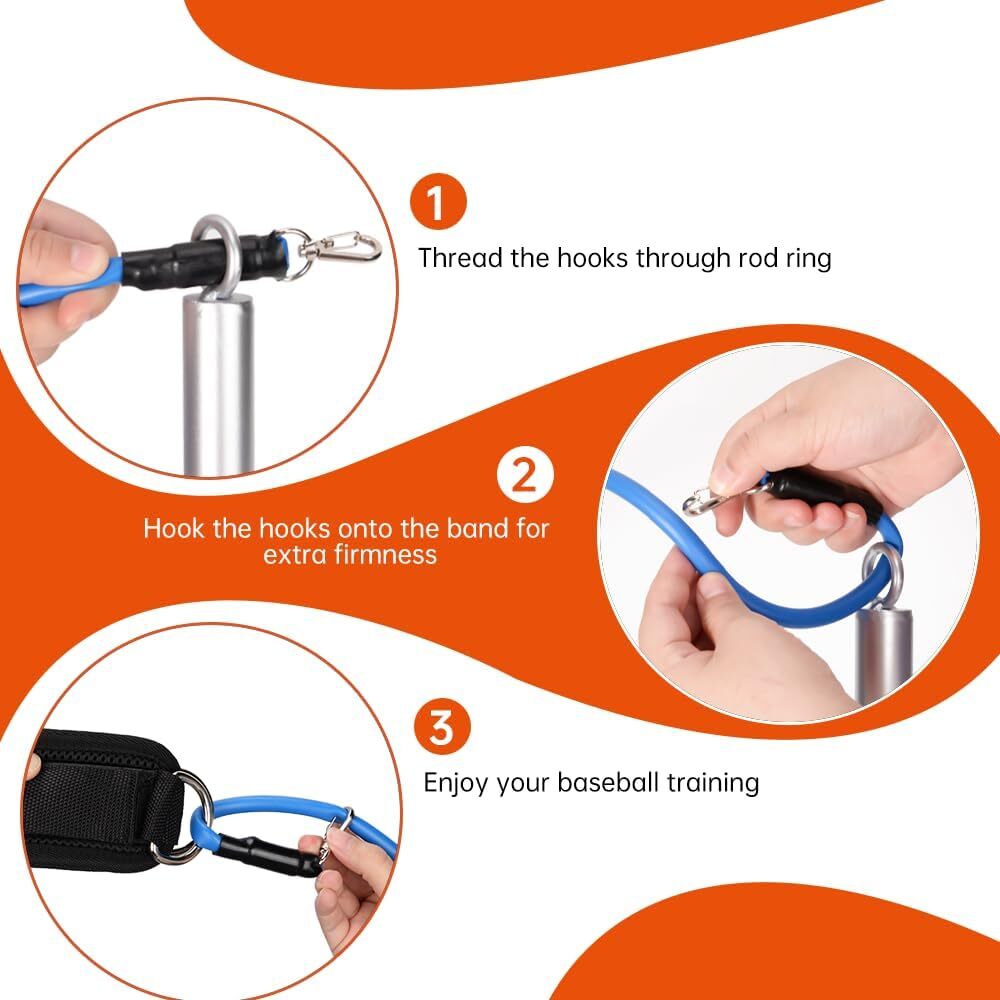 1
Thread the hooks through rod ring

2
Hook the hooks onto the band for extra firmness

3
Enjoy your baseball training