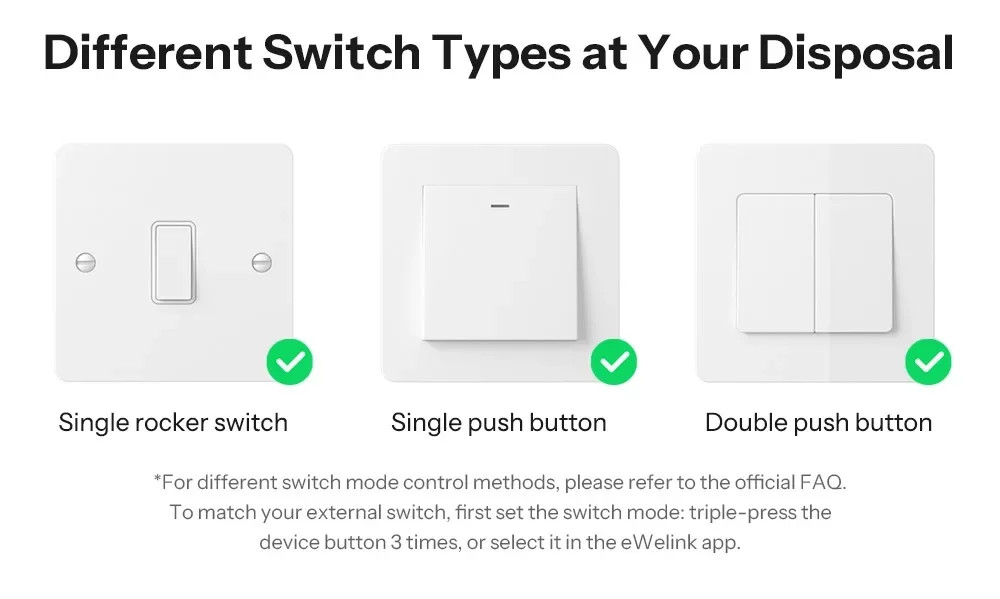 Different Switch Types at Your Disposal

Single rocker switch

Single push button

Double push button

*For different switch mode control methods, please refer to the official FAQ. To match your external switch, first set the switch mode: triple-press the device button 3 times, or select it in the eWelink app.