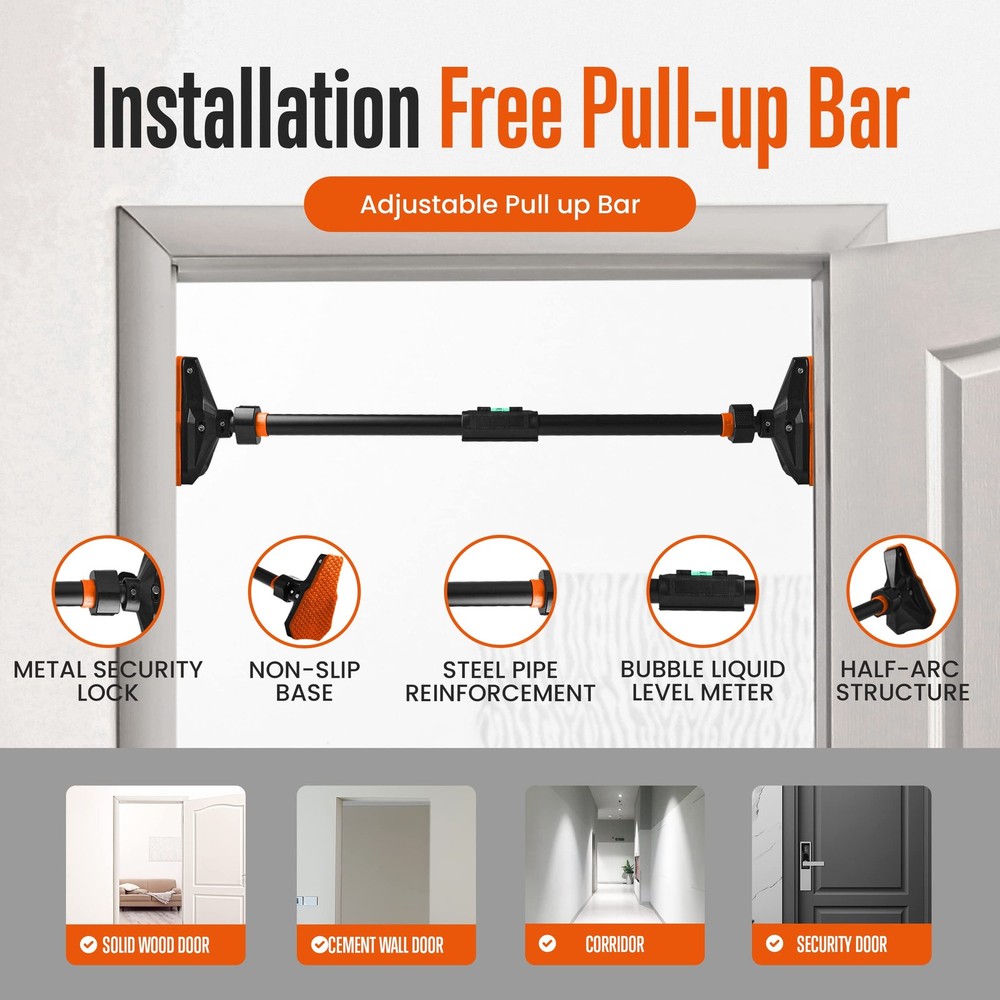 Installation Free Pull-up Bar

Adjustable Pull up Bar

METAL SECURITY LOCK

NON-SLIP BASE

STEEL PIPE REINFORCEMENT

BUBBLE LIQUID LEVEL METER

HALF-ARC STRUCTURE

SOLID WOOD DOOR

CEMENT WALL DOOR

CORRIDOR

SECURITY DOOR