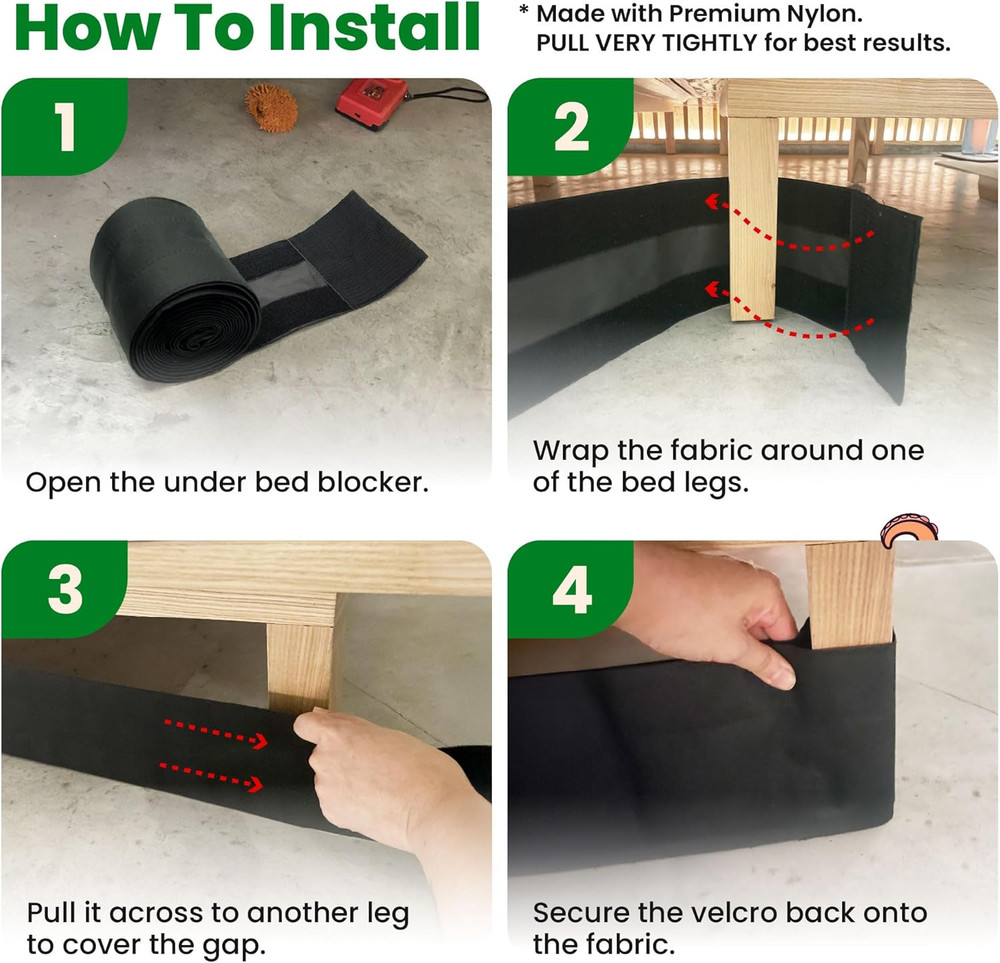 How To Install

* Made with Premium Nylon.
PULL VERY TIGHTLY for best results.

1

Open the under bed blocker.

2

Wrap the fabric around one of the bed legs.

3

Pull it across to another leg to cover the gap.

4

Secure the velcro back onto the fabric.