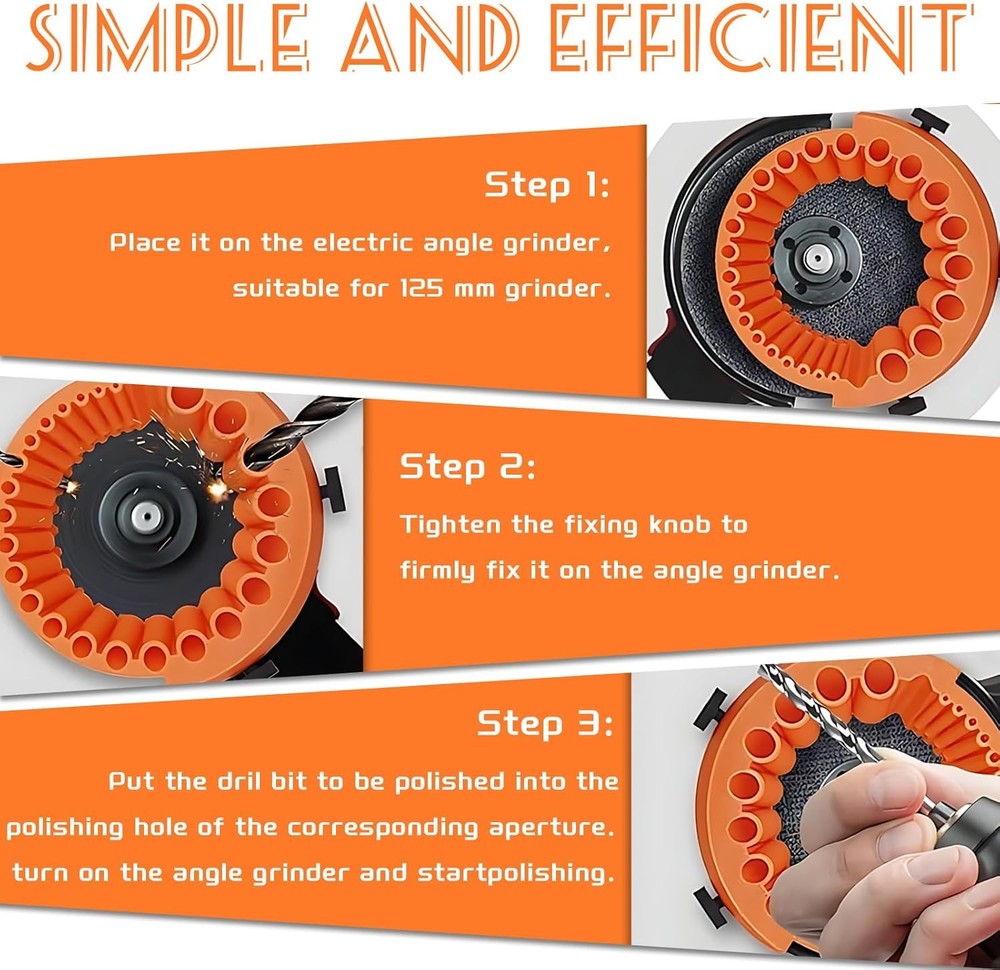 SIMPLE AND EFFICIENT

Step 1:

Place it on the electric angle grinder, suitable for 125 mm grinder.

Step 2:

Tighten the fixing knob to firmly fix it on the angle grinder.

Step 3:

Put the dril bit to be polished into the polishing hole of the corresponding aperture. turn on the angle grinder and startpolishing.