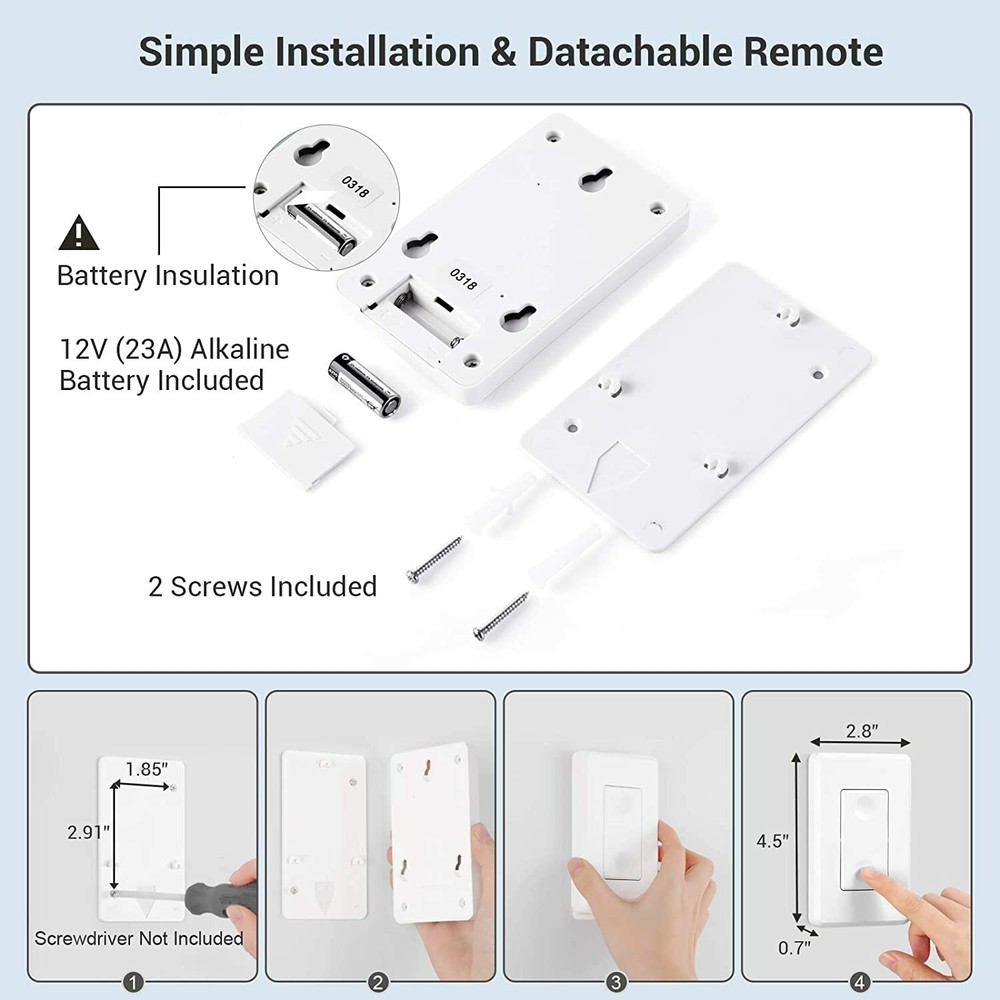 Simple Installation & Datachable Remote

0318

Battery Insulation

0318

12V (23A) Alkaline Battery Included

2 Screws Included

1.85"

2.91"

Screwdriver Not Included

1

2

3

2.8"

4.5"

0.7"

4