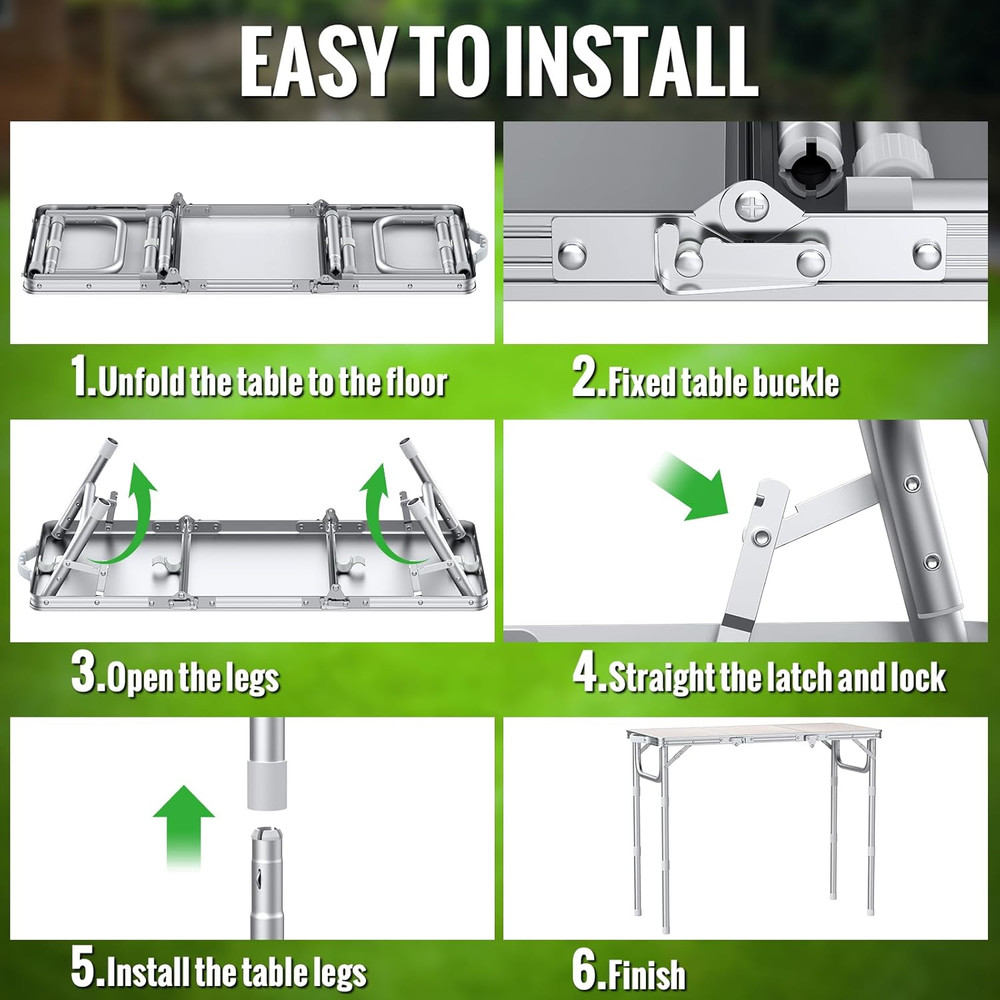 EASY TO INSTALL

1.Unfold the table to the floor

2.Fixed table buckle

3.Open the legs

4.Straight the latch and lock

5.Install the table legs

6.Finish