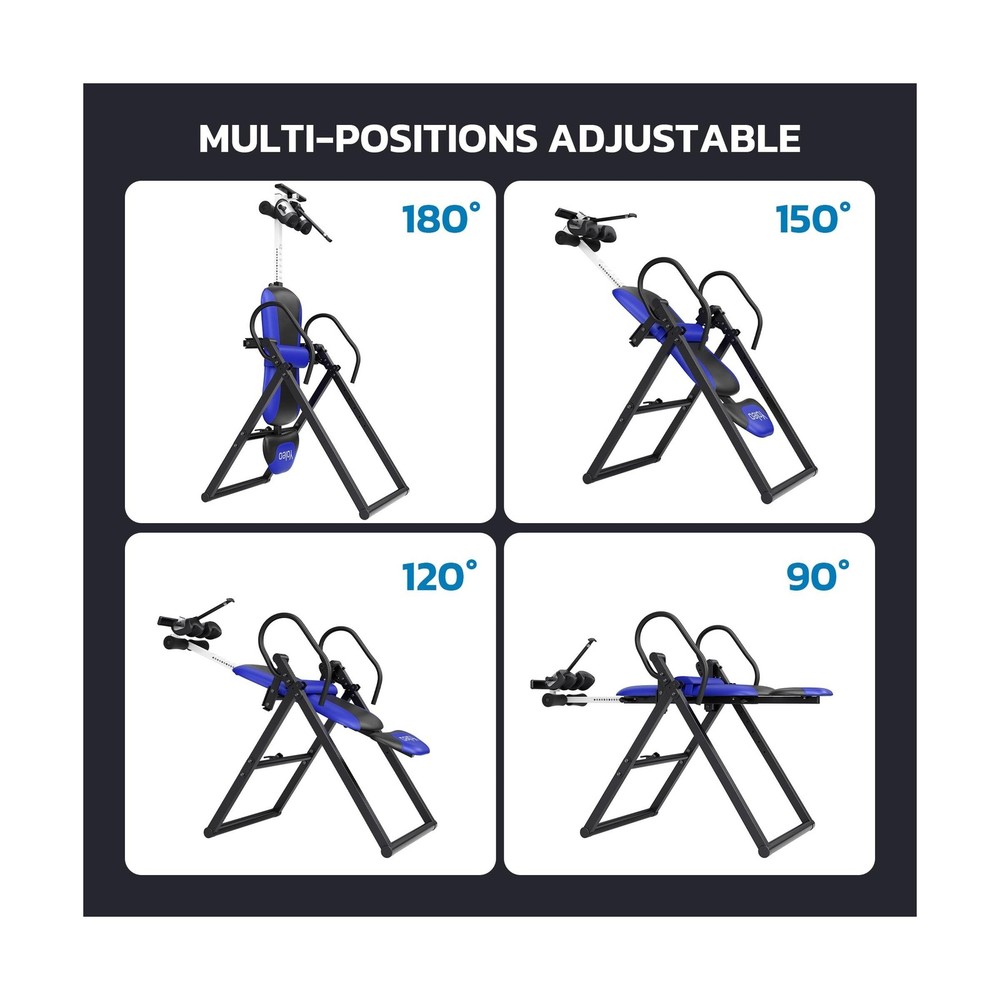 MULTI-POSITIONS ADJUSTABLE

180°

150°

120°

90°