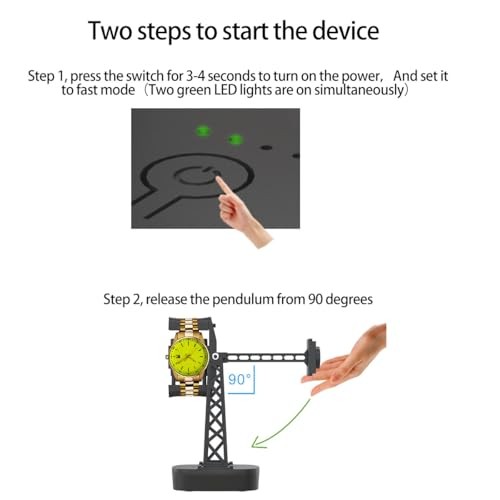 Two steps to start the device

Step 1, press the switch for 3-4 seconds to turn on the power, And set it to fast mode（Two green LED lights are on simultaneously）

Step 2, release the pendulum from 90 degrees

90°