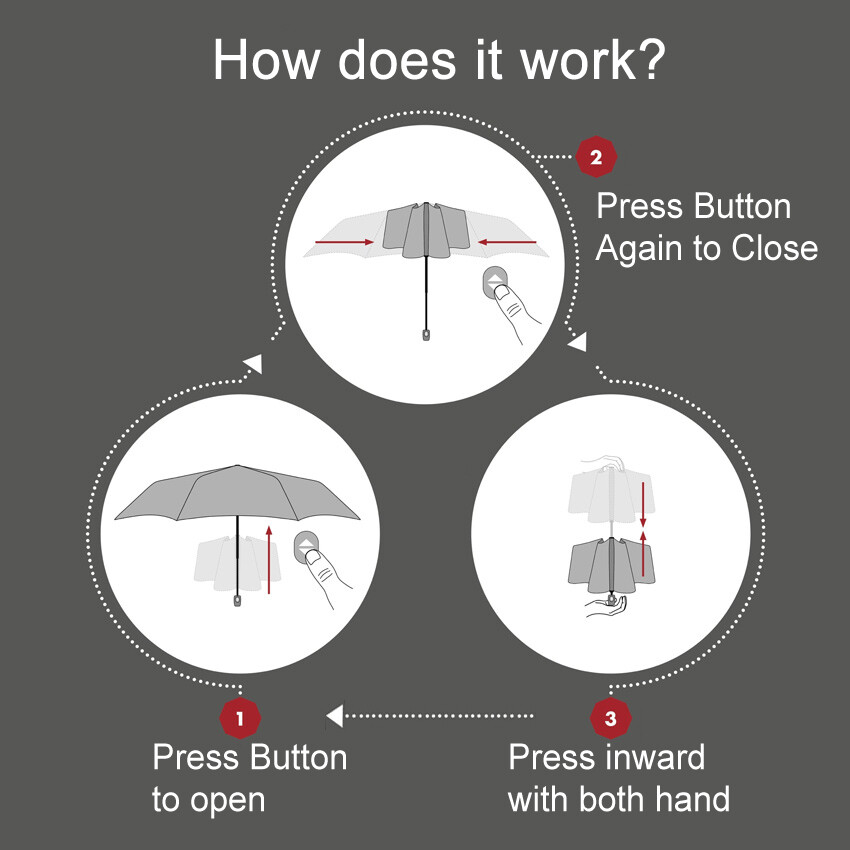 How does it work?

2

Press Button Again to Close

1

Press Button to open

3

Press inward with both hand