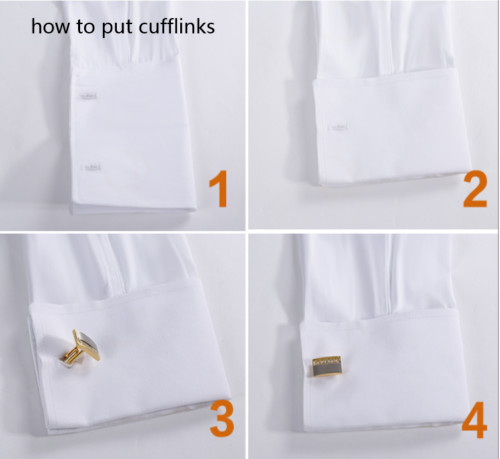 how to put cufflinks

1

2

3

4