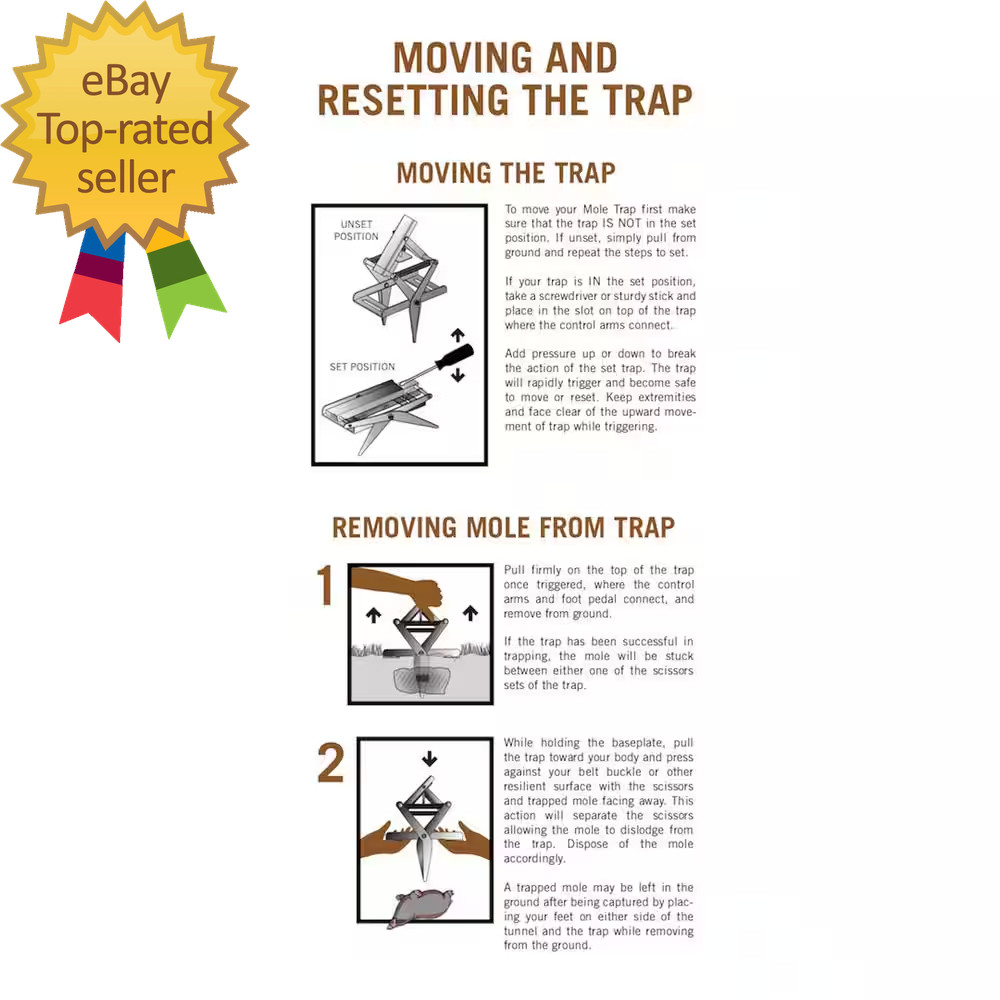 eBay Top-rated seller

MOVING AND RESETTING THE TRAP

MOVING THE TRAP

UNSET POSITION

SET POSITION

To move your Mole Trap first make sure that the trap IS NOT in the set position. If unset, simply pull from ground and repeat the steps to set.

If your trap is IN the set position, take a screwdriver or sturdy stick and place in the slot on top of the trap where the control arms connect.

Add pressure up or down to break the action of the set trap. The trap will rapidly trigger and become safe to move or reset. Keep extremities and face clear of the upward movement of trap while triggering.

REMOVING MOLE FROM TRAP

1

Pull firmly on the top of the trap once triggered, where the control arms and foot pedal connect, and remove from ground.

If the trap has been successful in trapping, the mole will be stuck between either one of the scissors sets of the trap.

2

While holding the baseplate, pull the trap toward your body and press against your belt buckle or other resilient surface with the scissors and trapped mole facing away. This action will separate the scissors allowing the mole to dislodge from the trap. Dispose of the mole accordingly.

A trapped mole may be left in the ground after being captured by placing your feet on either side of the tunnel and the trap while removing from the ground.