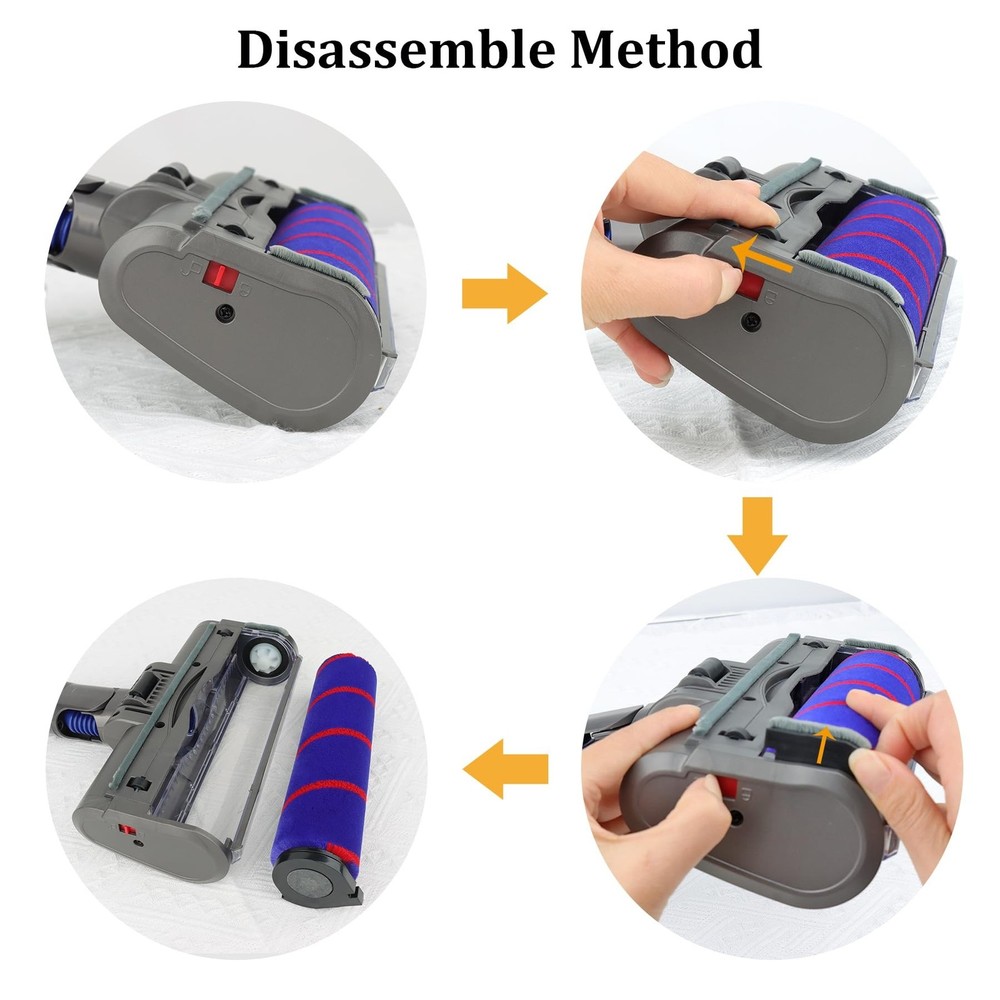 Disassemble Method