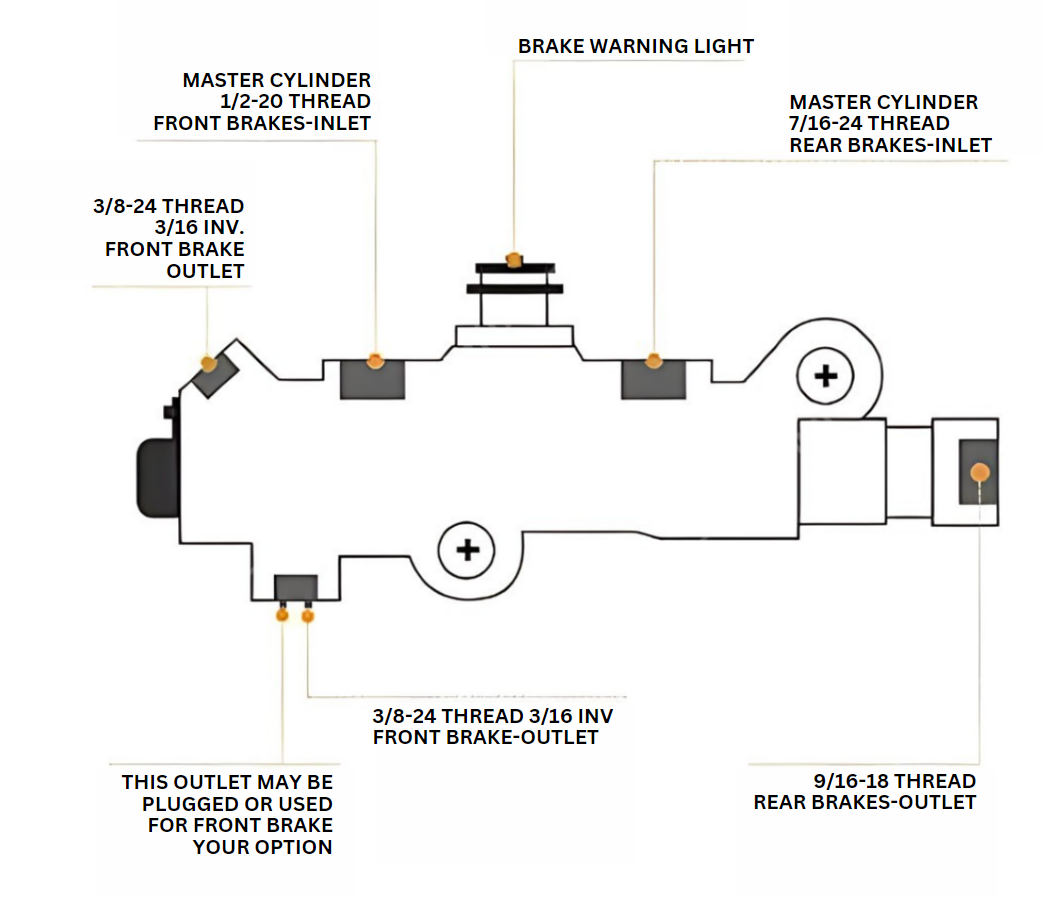 BRAKE WARNING LIGHT

MASTER CYLINDER
1/2-20 THREAD
FRONT BRAKES-INLET

MASTER CYLINDER
7/16-24 THREAD
REAR BRAKES-INLET

3/8-24 THREAD
3/16 INV.
FRONT BRAKE
OUTLET

3/8-24 THREAD 3/16 INV
FRONT BRAKE-OUTLET

THIS OUTLET MAY BE
PLUGGED OR USED
FOR FRONT BRAKE
YOUR OPTION

9/16-18 THREAD
REAR BRAKES-OUTLET