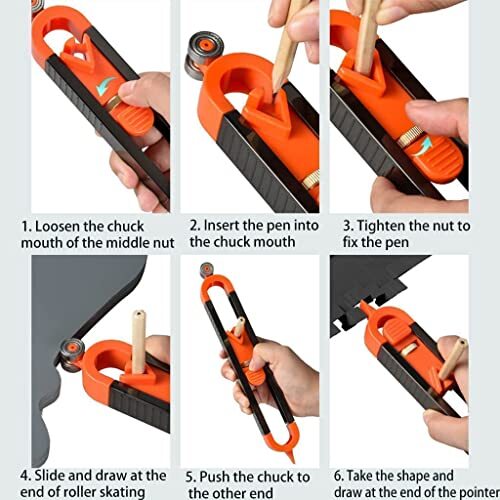 1. Loosen the chuck mouth of the middle nut

2. Insert the pen into the chuck mouth

3. Tighten the nut to fix the pen

4. Slide and draw at the end of roller skating

5. Push the chuck to the other end

6. Take the shape and draw at the end of the pointer