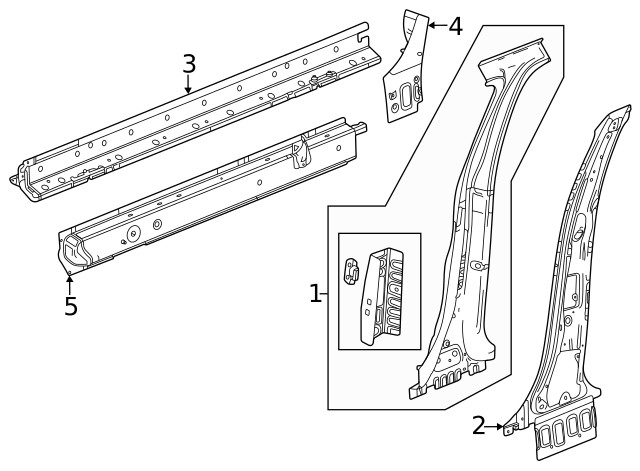 3
4
5
1
2