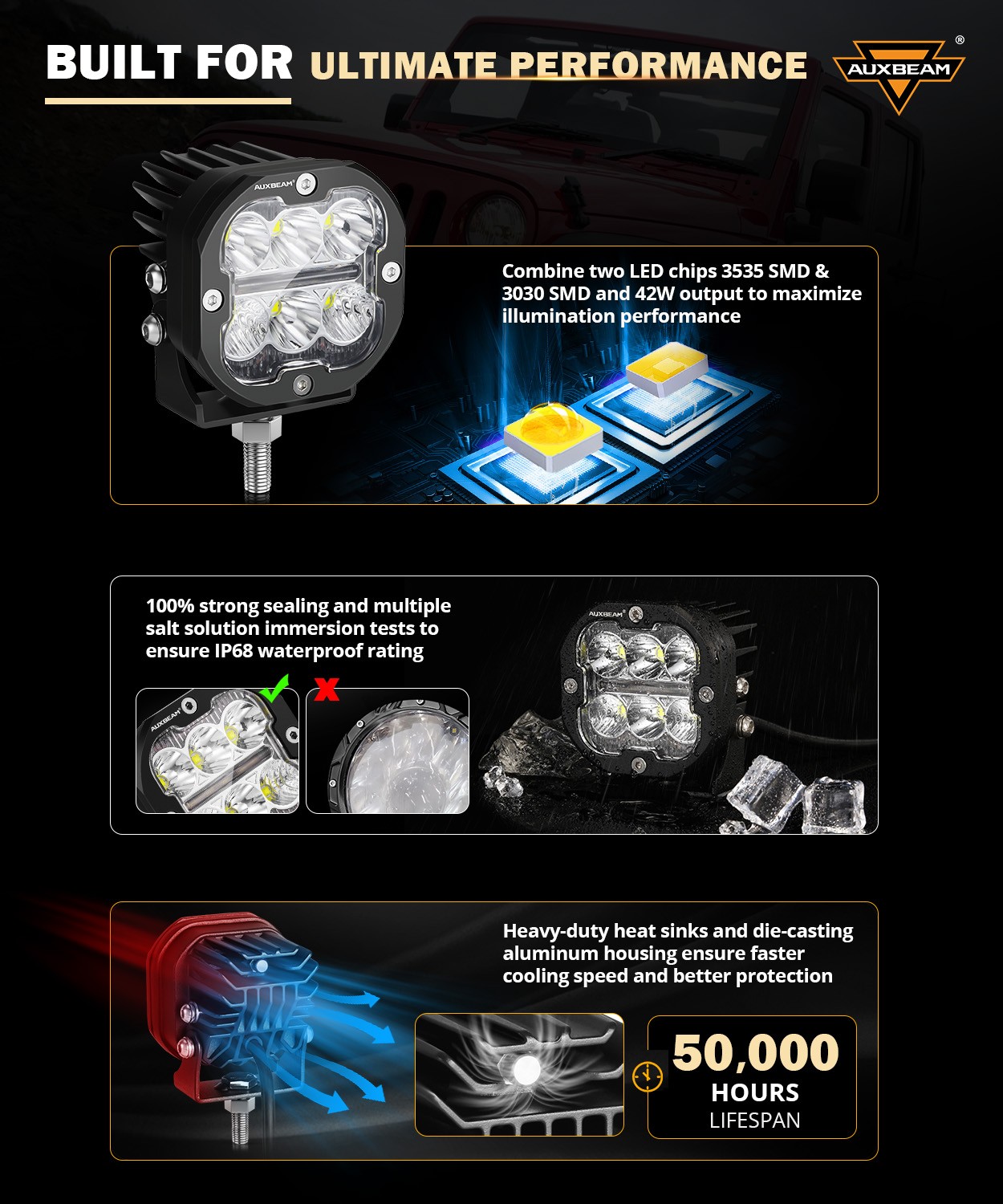 BUILT FOR ULTIMATE PERFORMANCE

AUXBEAM®

AUXBEAM

Combine two LED chips 3535 SMD & 3030 SMD and 42W output to maximize illumination performance

100% strong sealing and multiple salt solution immersion tests to ensure IP68 waterproof rating

AUXBEAM

AUXBEAM

Heavy-duty heat sinks and die-casting aluminum housing ensure faster cooling speed and better protection

50,000 HOURS LIFESPAN