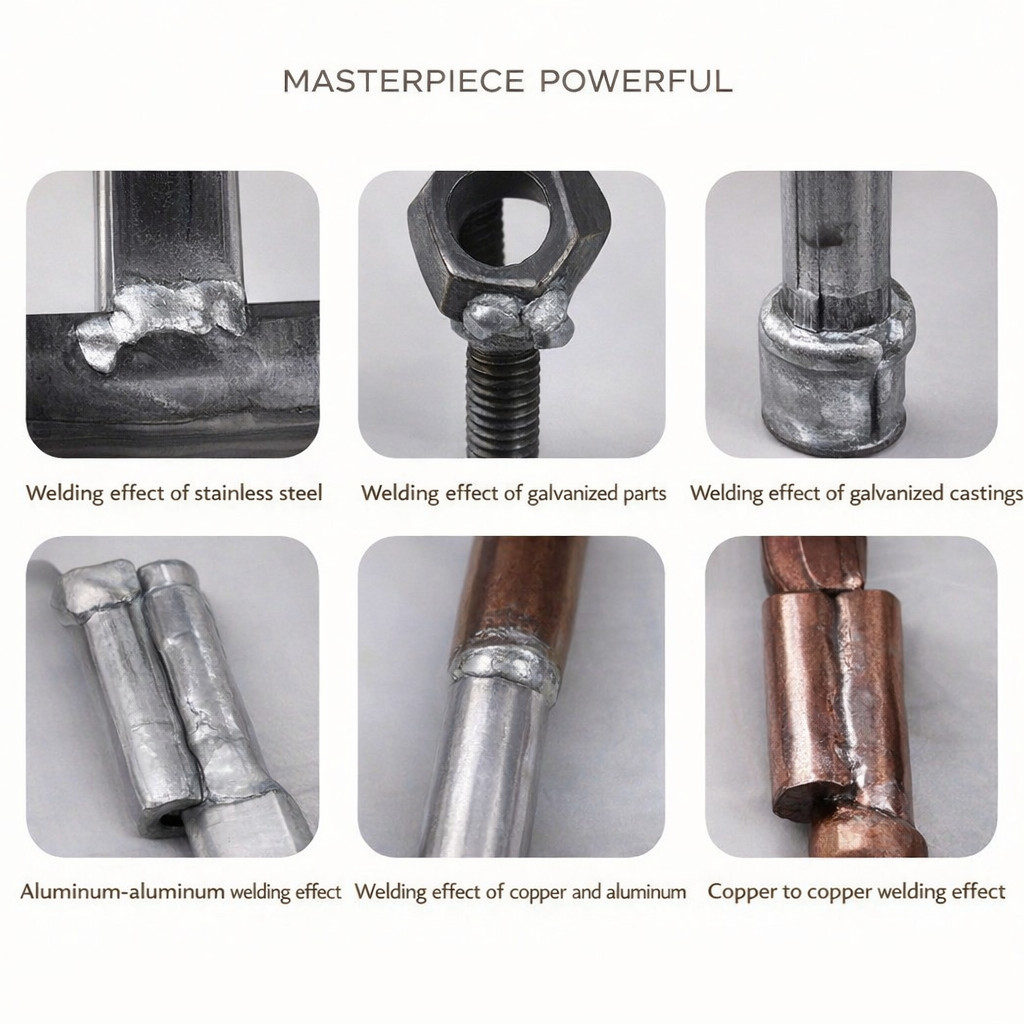 MASTERPIECE POWERFUL

Welding effect of stainless steel

Welding effect of galvanized parts

Welding effect of galvanized castings

Aluminum-aluminum welding effect

Welding effect of copper and aluminum

Copper to copper welding effect