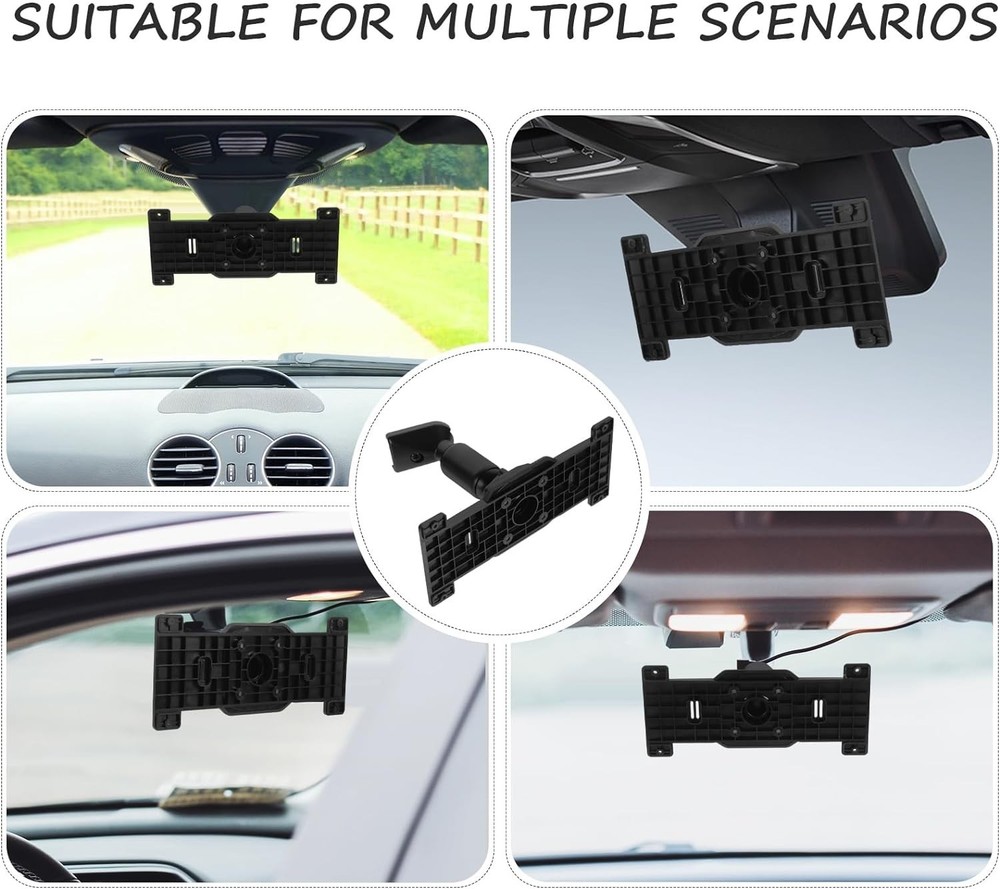 SUITABLE FOR MULTIPLE SCENARIOS