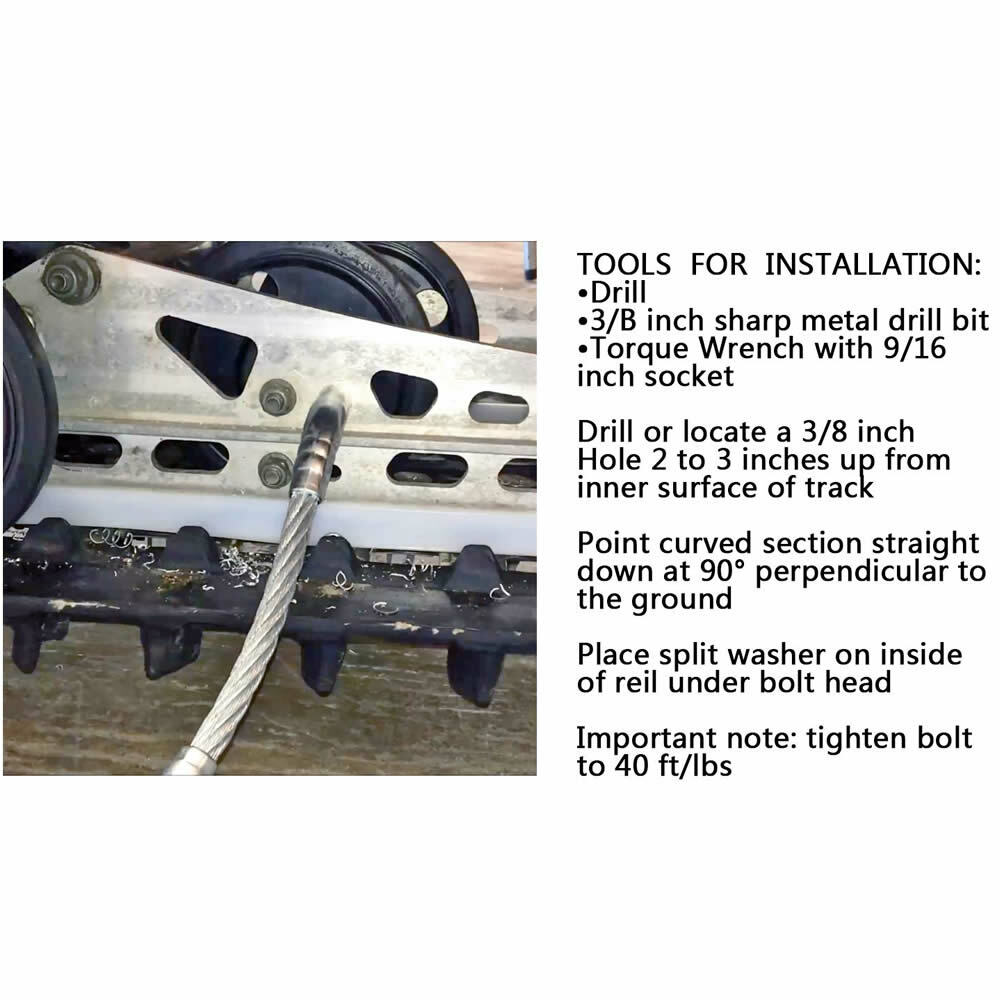 TOOLS FOR INSTALLATION:
•Drill
•3/B inch sharp metal drill bit
•Torque Wrench with 9/16 inch socket

Drill or locate a 3/8 inch Hole 2 to 3 inches up from inner surface of track

Point curved section straight down at 90° perpendicular to the ground

Place split washer on inside of reil under bolt head

Important note: tighten bolt to 40 ft/lbs