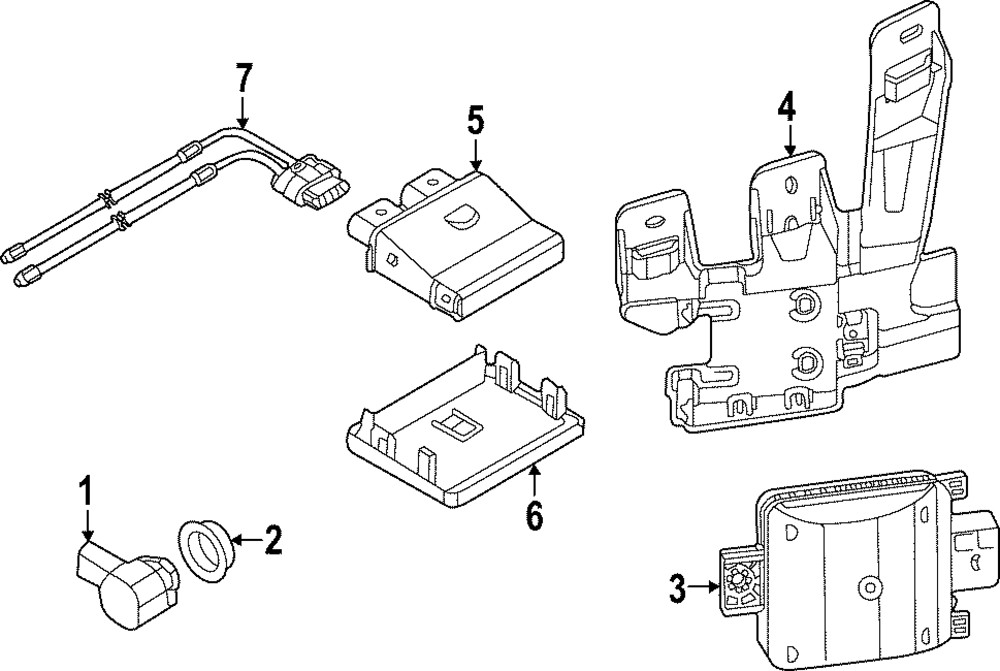 7
5
4
6
1
2
3