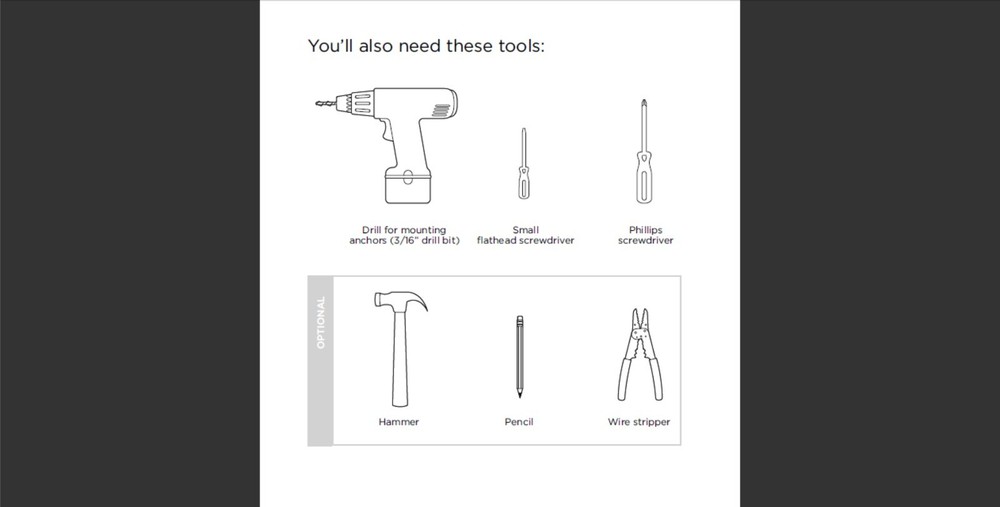 You'll also need these tools:

Drill for mounting anchors (3/16" drill bit)

Small flathead screwdriver

Phillips screwdriver

OPTIONAL

Hammer

Pencil

Wire stripper