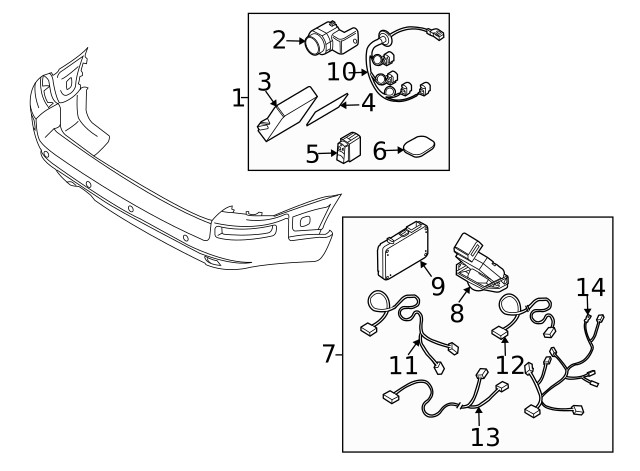 2
10
3
1
4
5
6
9
8
14
7
11
12
13