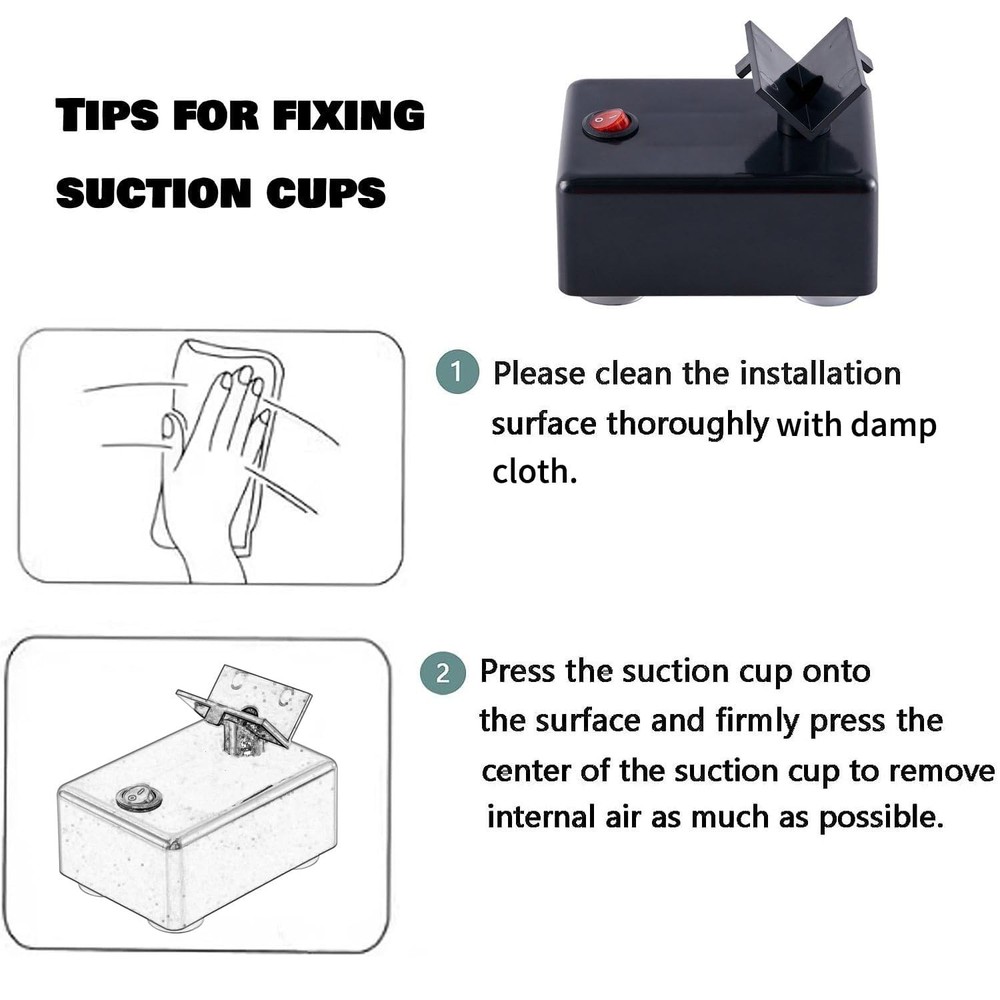 TIPS FOR FIXING SUCTION CUPS

1 Please clean the installation surface thoroughly with damp cloth.

2 Press the suction cup onto the surface and firmly press the center of the suction cup to remove internal air as much as possible.