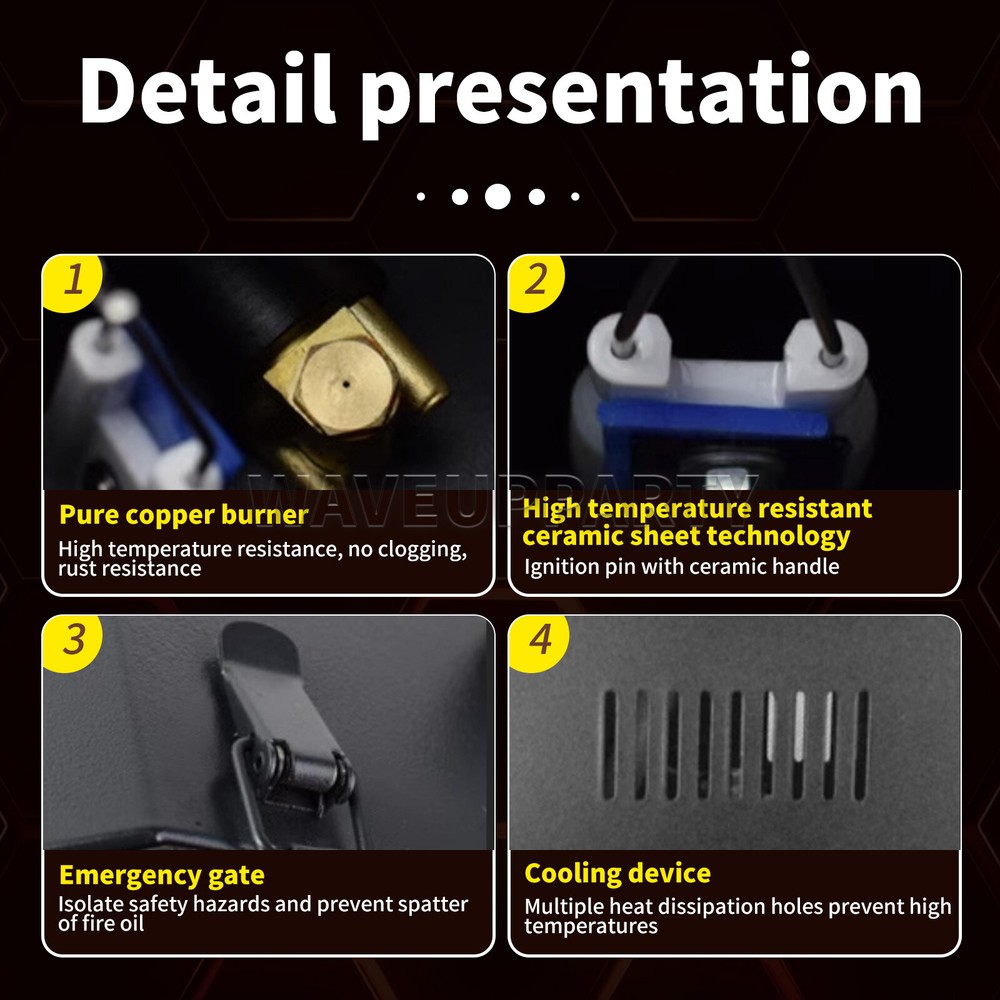 Detail presentation

1

Pure copper burner

High temperature resistance, no clogging, rust resistance

2

High temperature resistant ceramic sheet technology

Ignition pin with ceramic handle

WAVEUPPARTY

3

Emergency gate

Isolate safety hazards and prevent spatter of fire oil

4

Cooling device

Multiple heat dissipation holes prevent high temperatures