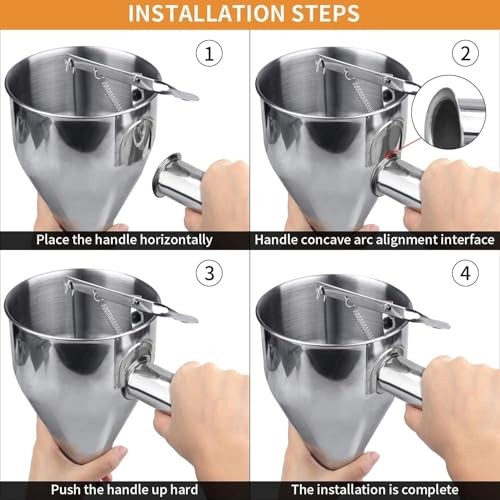 INSTALLATION STEPS

1

Place the handle horizontally

2

Handle concave arc alignment interface

3

Push the handle up hard

4

The installation is complete