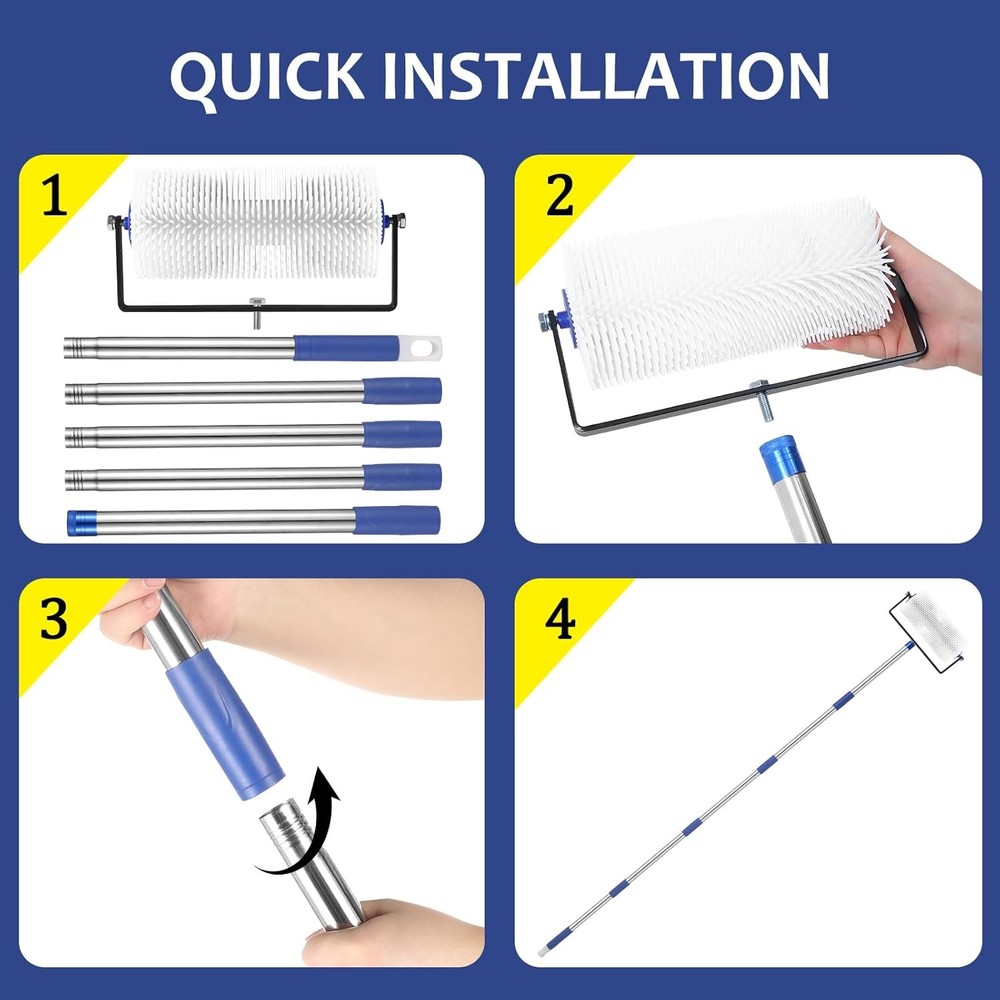 QUICK INSTALLATION

1

2

3

4