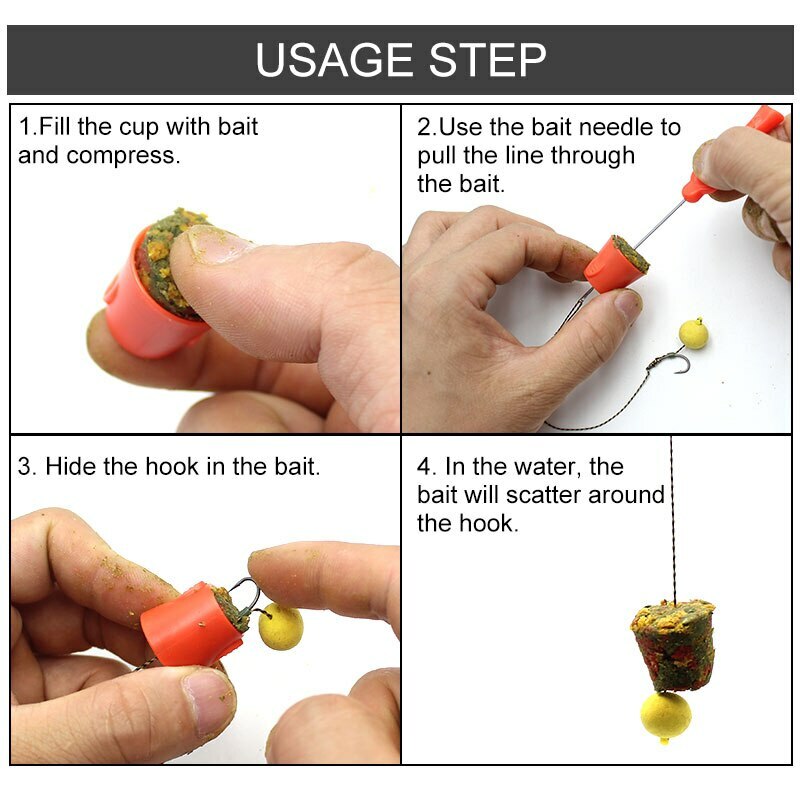 USAGE STEP

1.Fill the cup with bait and compress.

2.Use the bait needle to pull the line through the bait.

3. Hide the hook in the bait.

4. In the water, the bait will scatter around the hook.