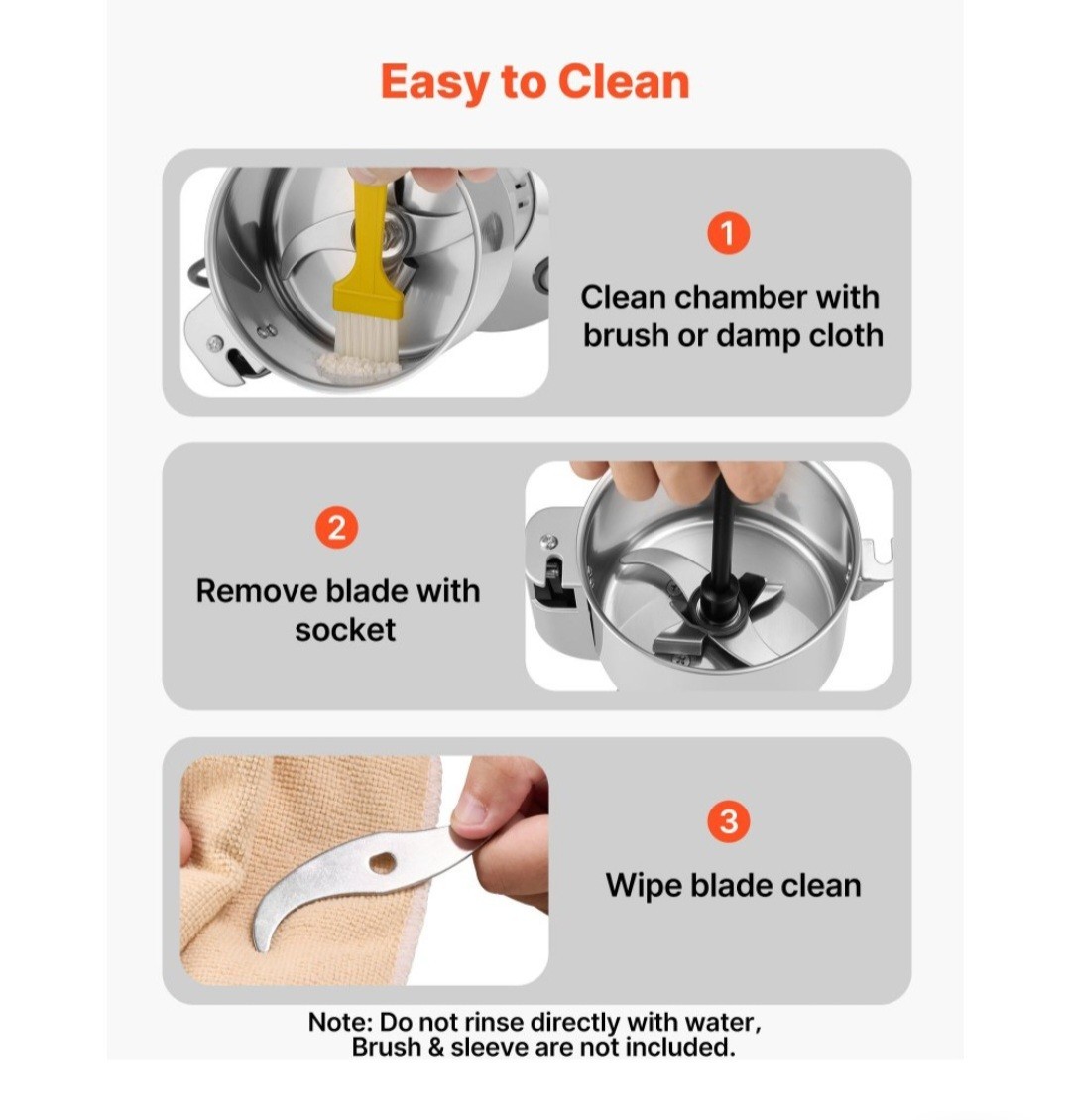 Easy to Clean

1

Clean chamber with brush or damp cloth

2

Remove blade with socket

3

Wipe blade clean

Note: Do not rinse directly with water, Brush & sleeve are not included.