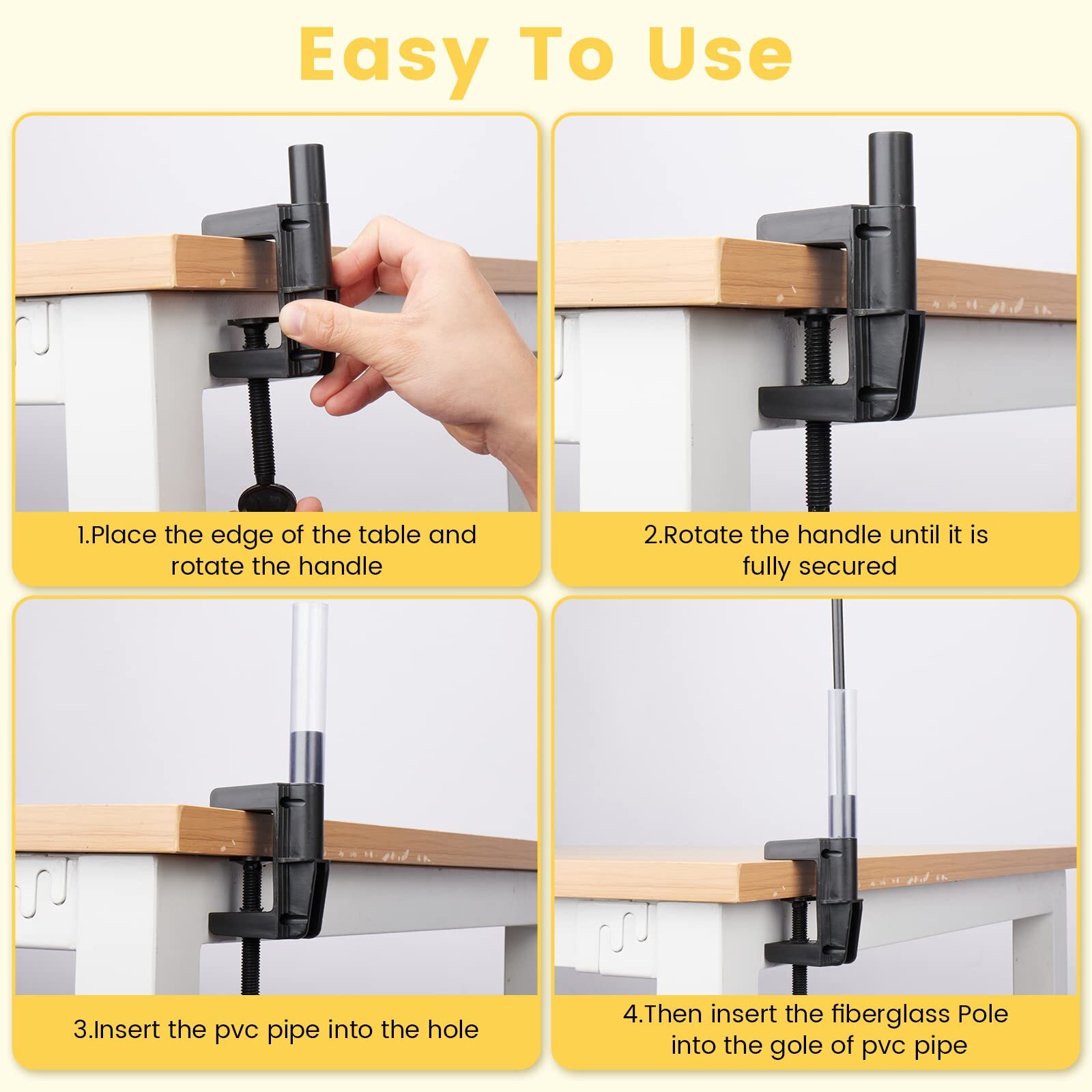 Easy To Use

1.Place the edge of the table and rotate the handle

2.Rotate the handle until it is fully secured

3.Insert the pvc pipe into the hole

4.Then insert the fiberglass Pole into the gole of pvc pipe