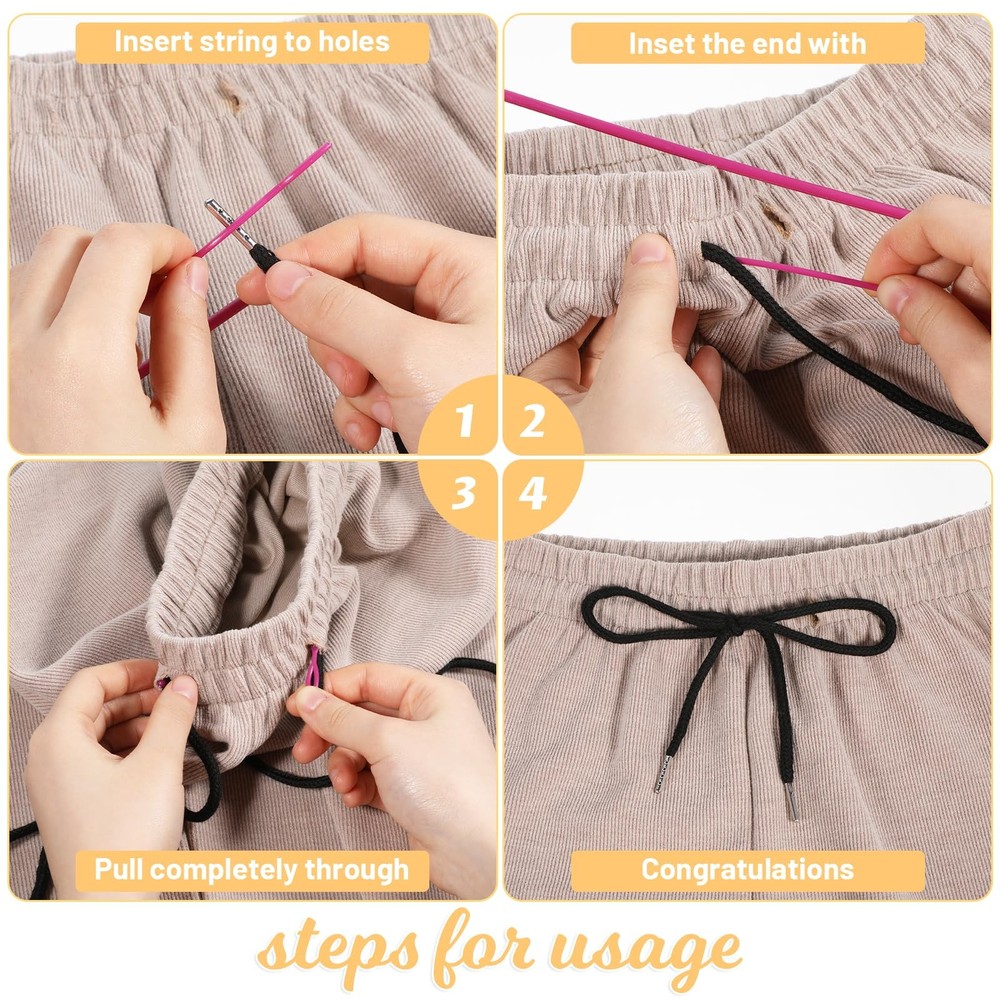 Insert string to holes

Inset the end with

1

2

3

4

Pull completely through

Congratulations

steps for usage