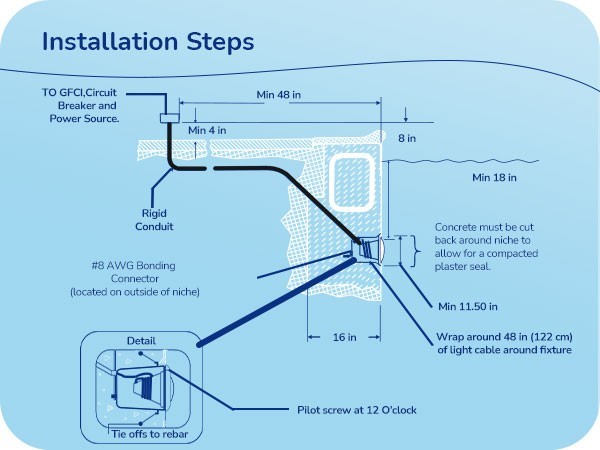 Installation Steps

TO GFCI,Circuit Breaker and Power Source.

Min 48 in

Min 4 in

8 in

Min 18 in

Rigid Conduit

Concrete must be cut back around niche to allow for a compacted plaster seal.

#8 AWG Bonding Connector (located on outside of niche)

Min 11.50 in

16 in

Wrap around 48 in (122 cm) of light cable around fixture

Detail

Pilot screw at 12 O'clock

Tie offs to rebar