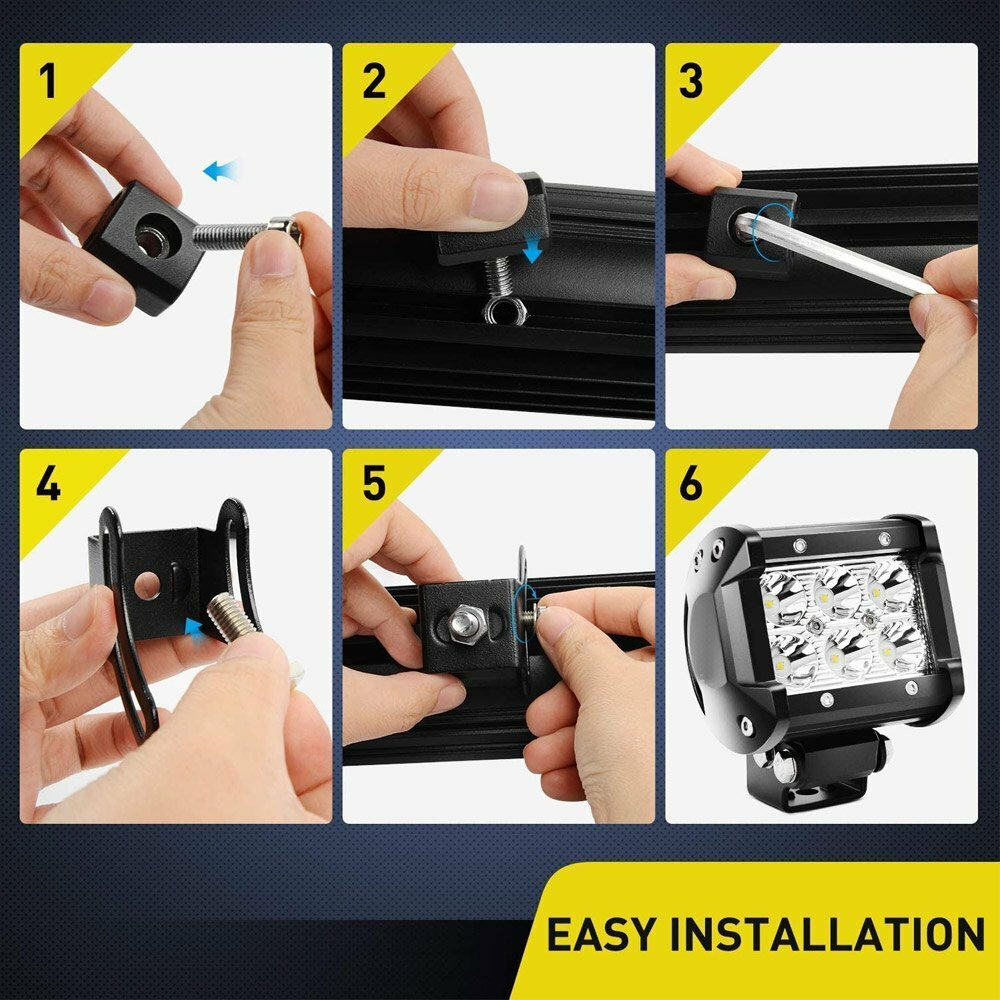 1

2

3

4

5

6

EASY INSTALLATION