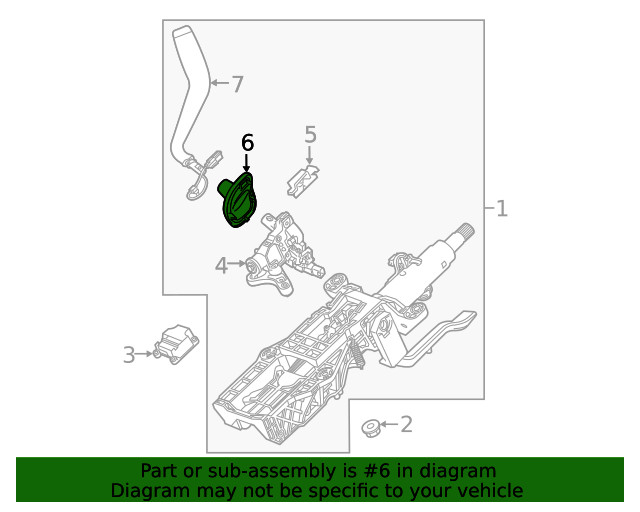 7
6
5
1
4
3
2
Part or sub-assembly is #6 in diagram
Diagram may not be specific to your vehicle