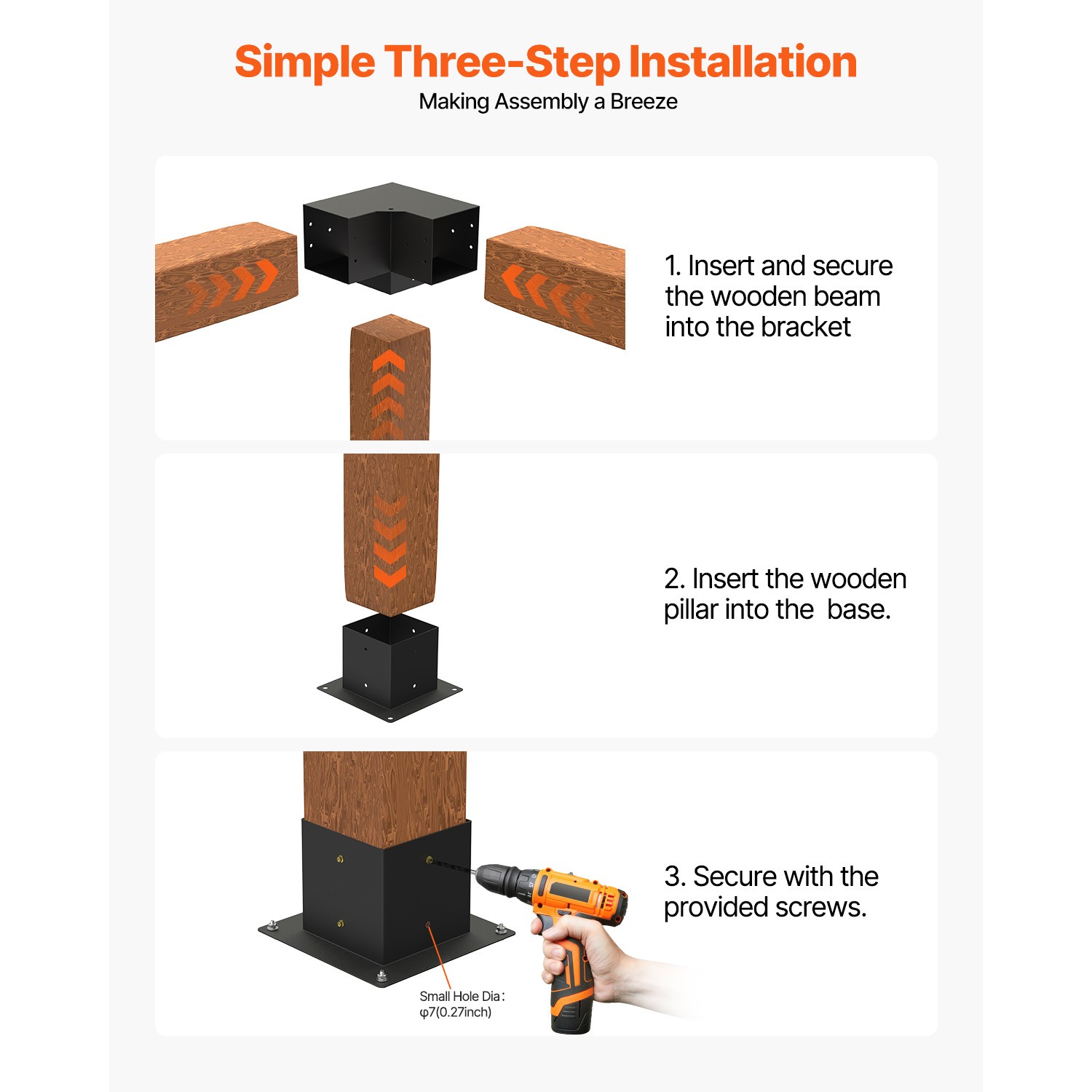 Simple Three-Step Installation
Making Assembly a Breeze

1. Insert and secure the wooden beam into the bracket

2. Insert the wooden pillar into the  base.

3. Secure with the provided screws.

Small Hole Dia：
φ7(0.27inch)