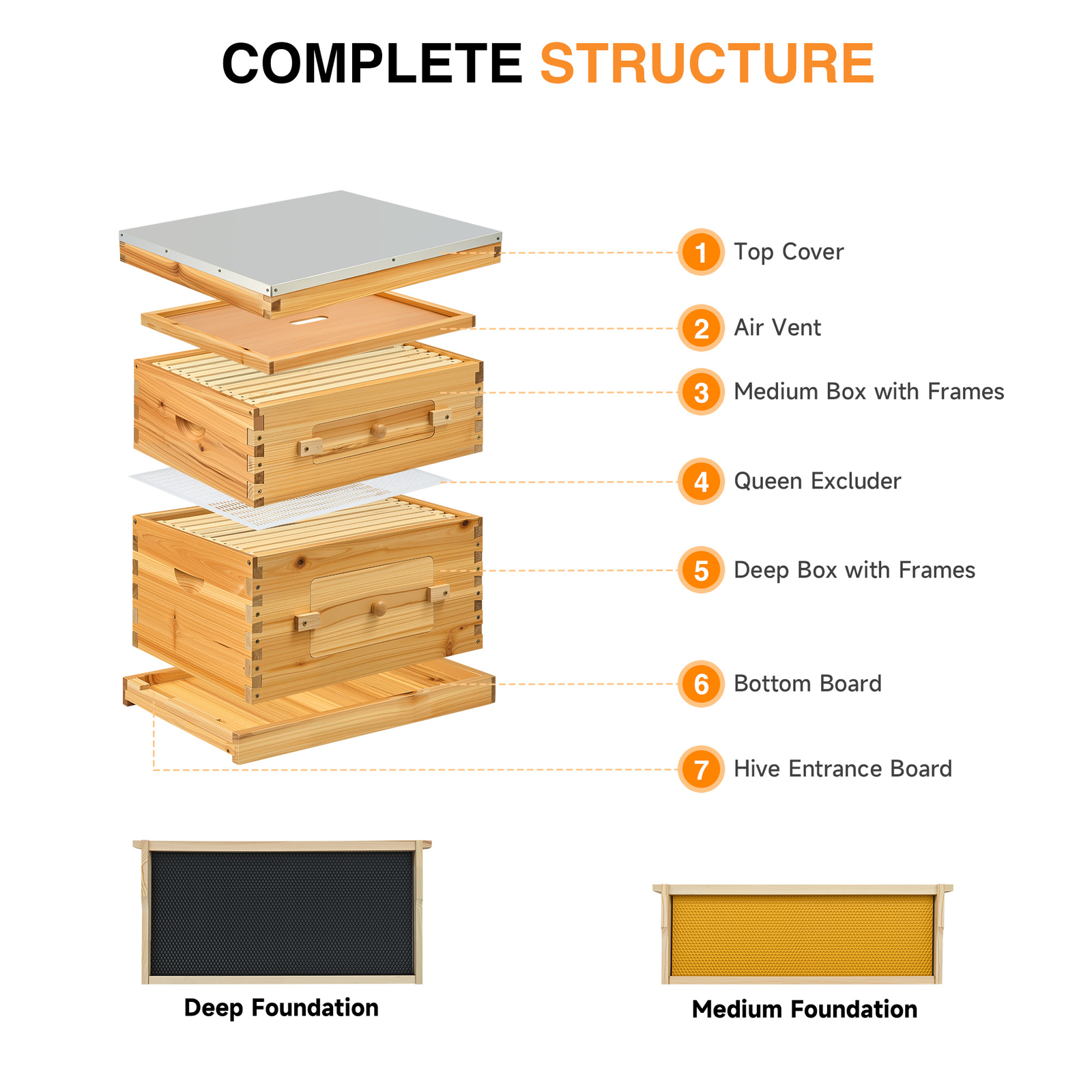 COMPLETE STRUCTURE

1 Top Cover

2 Air Vent

3 Medium Box with Frames

4 Queen Excluder

5 Deep Box with Frames

6 Bottom Board

7 Hive Entrance Board

Deep Foundation

Medium Foundation