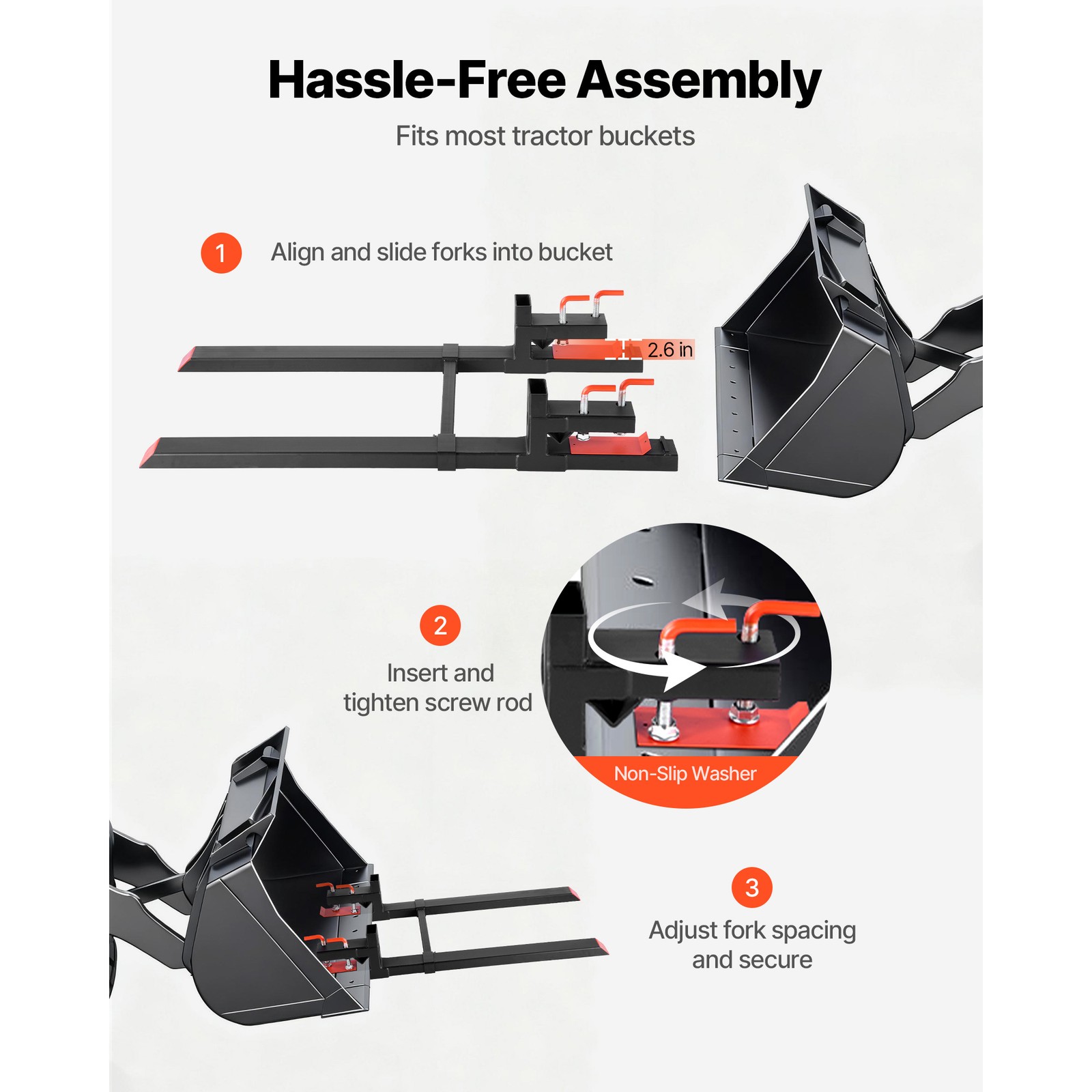 Hassle-Free Assembly

Fits most tractor buckets

1 Align and slide forks into bucket

2.6 in

2

Insert and tighten screw rod

Non-Slip Washer

3

Adjust fork spacing and secure