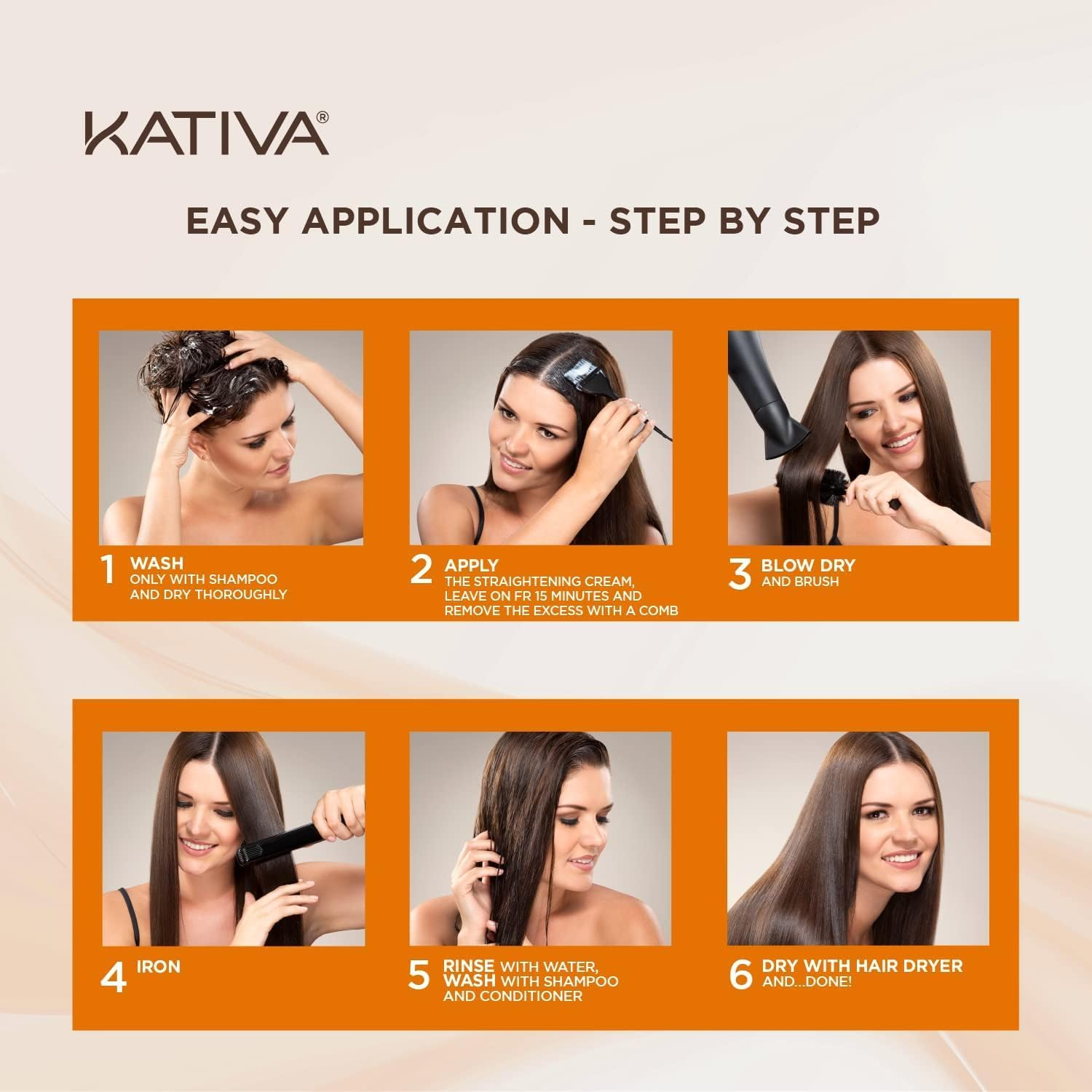 KATIVA®

EASY APPLICATION - STEP BY STEP

1 WASH
ONLY WITH SHAMPOO AND DRY THOROUGHLY

2 APPLY
THE STRAIGHTENING CREAM, LEAVE ON FR 15 MINUTES AND REMOVE THE EXCESS WITH A COMB

3 BLOW DRY
AND BRUSH

4 IRON

5 RINSE WITH WATER, WASH WITH SHAMPOO AND CONDITIONER

6 DRY WITH HAIR DRYER
AND...DONE!