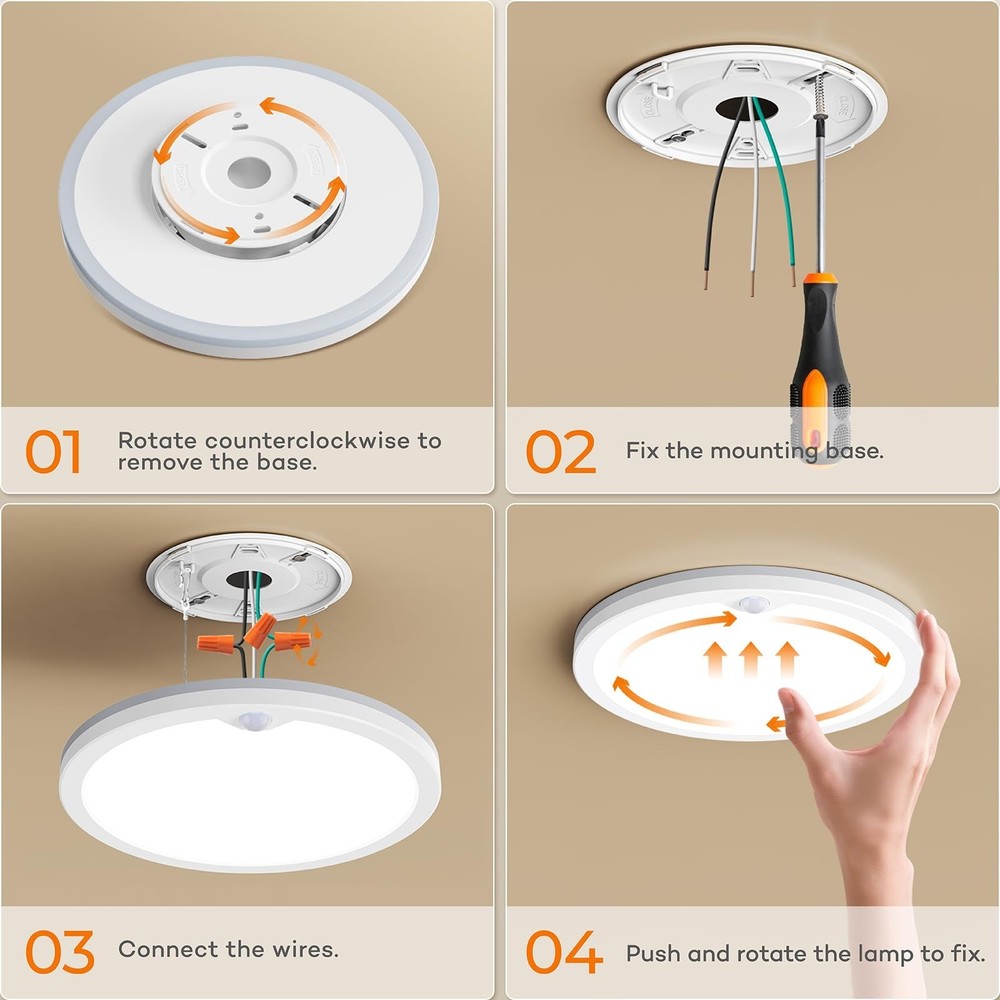 01 Rotate counterclockwise to remove the base.

02 Fix the mounting base.

03 Connect the wires.

04 Push and rotate the lamp to fix.