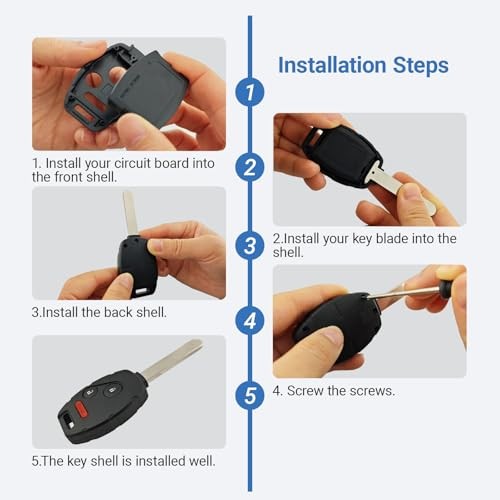 Installation Steps

1

1. Install your circuit board into the front shell.

2

2.Install your key blade into the shell.

3

3.Install the back shell.

4

4. Screw the screws.

5

5.The key shell is installed well.